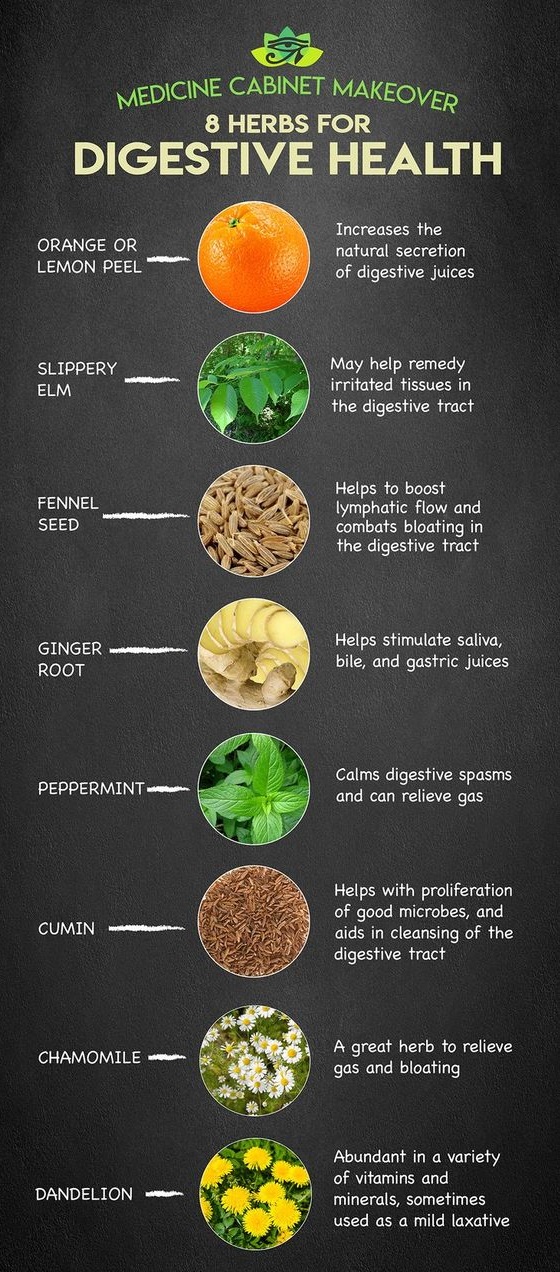 MEDICINE CABINET MAKEOVER
8 HERBS FOR
DIGESTIVE HEALTH

ORANGE OR LEMON PEEL
Increases the natural secretion of digestive juices

SLIPPERY ELM
May help remedy irritated tissues in the digestive tract

FENNEL SEED
Helps to boost lymphatic flow and combats bloating in the digestive tract

GINGER ROOT
Helps stimulate saliva, bile, and gastric juices

PEPPERMINT
Calms digestive spasms and can relieve gas

CUMIN
Helps with proliferation of good microbes, and aids in cleansing of the digestive tract

CHAMOMILE
A great herb to relieve gas and bloating

DANDELION
Abundant in a variety of vitamins and minerals, sometimes used as a mild laxative