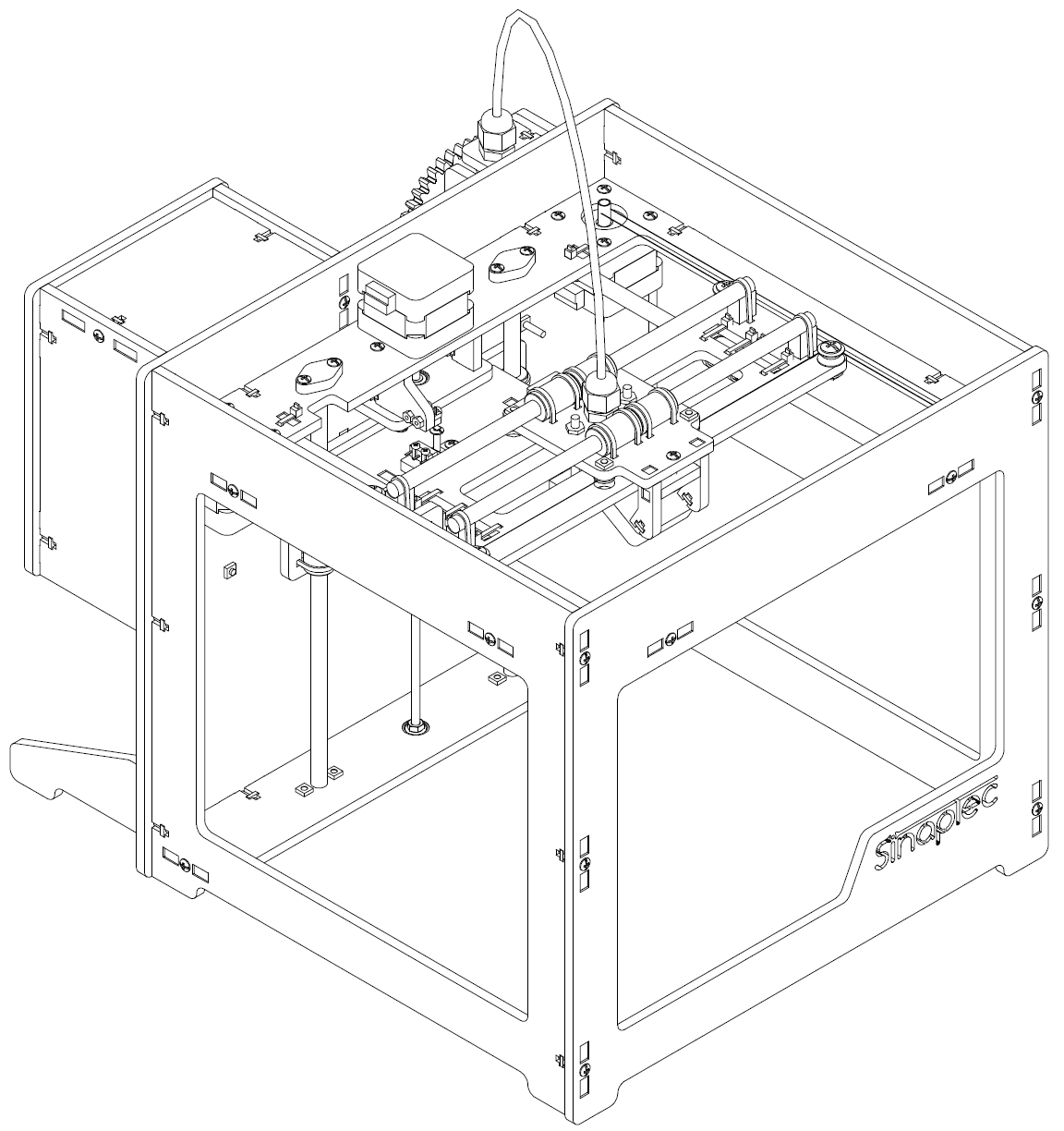 sinaptec