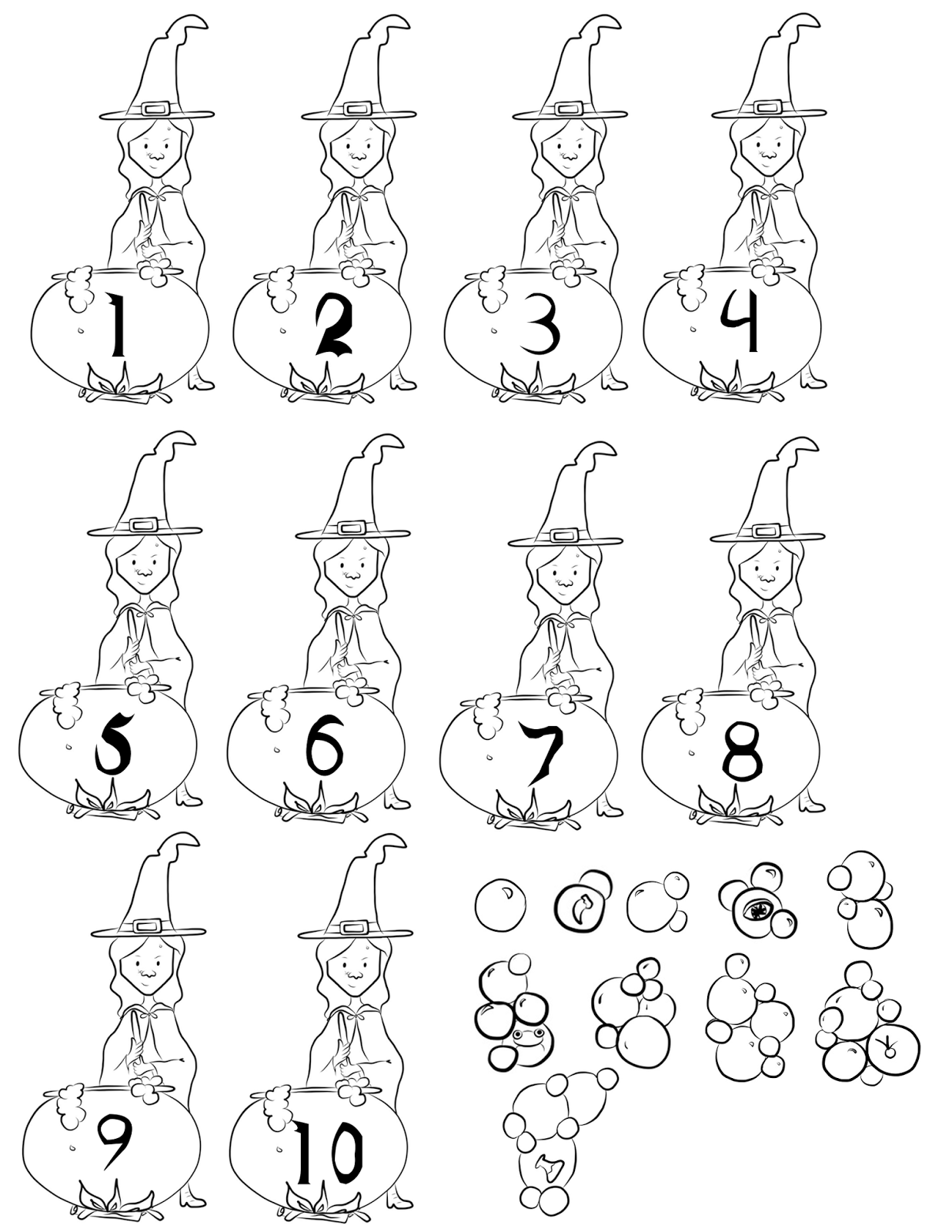 1 2 3 4

5 6 7 8

9 10