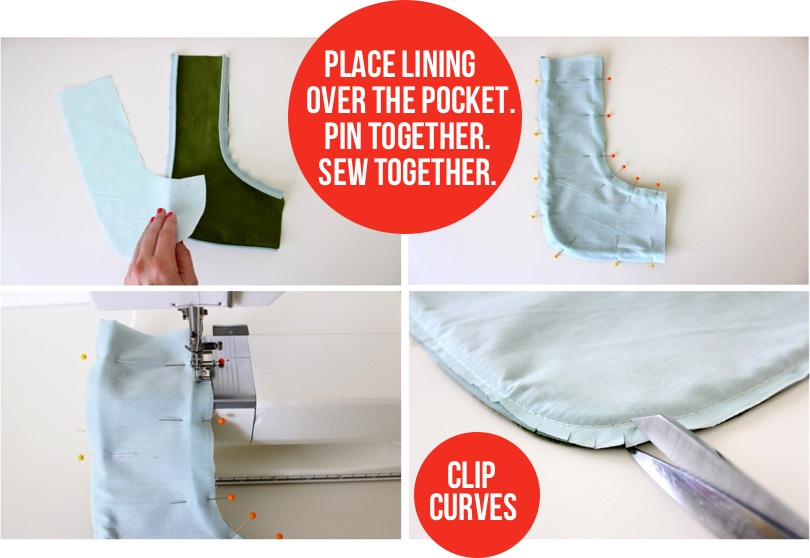 PLACE LINING OVER THE POCKET. PIN TOGETHER. SEW TOGETHER.

CLIP CURVES