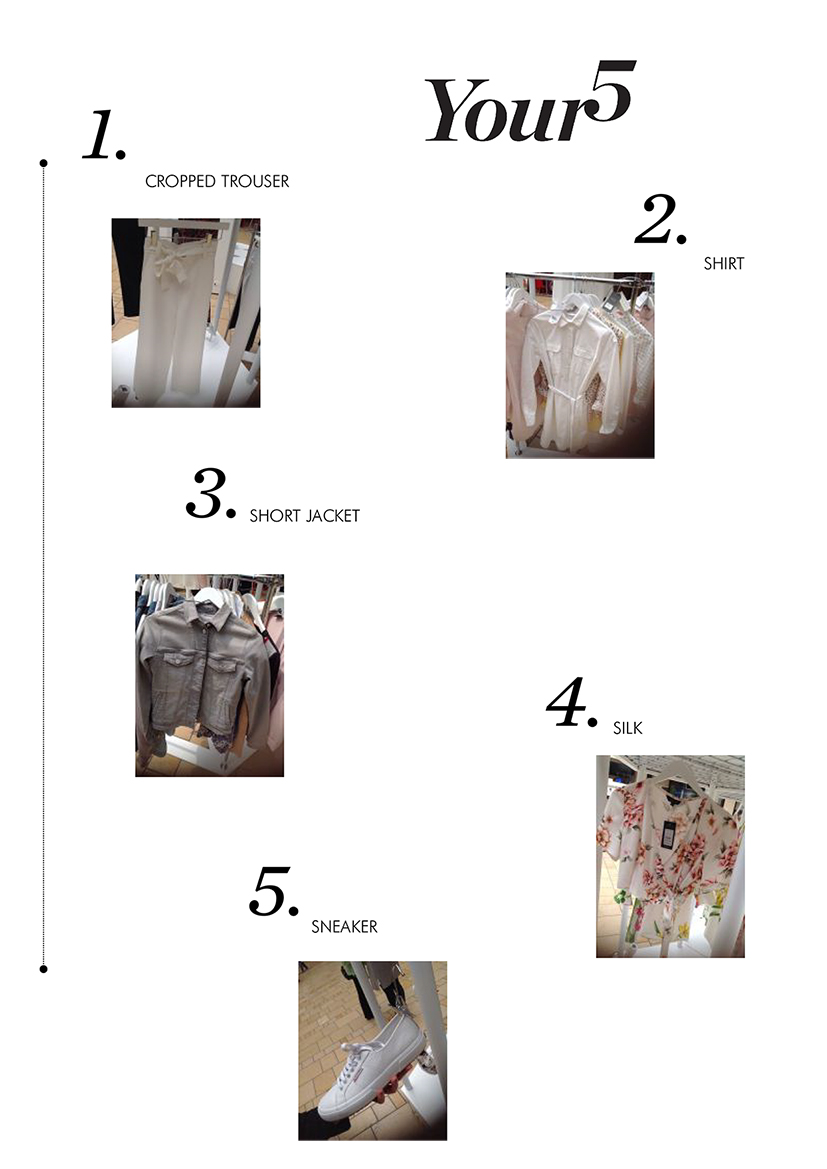 Your5

1. CROPPED TROUSER

2. SHIRT

3. SHORT JACKET

4. SILK

5. SNEAKER