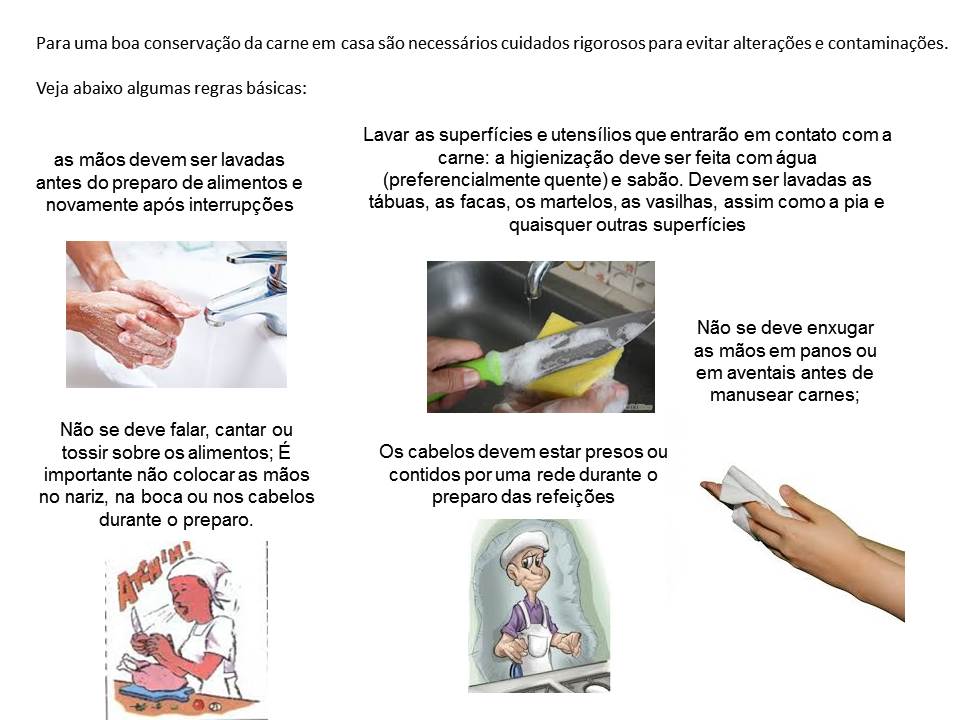 Para uma boa conservação da carne em casa são necessários cuidados rigorosos para evitar alterações e contaminações.

Veja abaixo algumas regras básicas:

as mãos devem ser lavadas antes do preparo de alimentos e novamente após interrupções

Lavar as superfícies e utensílios que entrarão em contato com a carne: a higienização deve ser feita com água (preferencialmente quente) e sabão. Devem ser lavadas as tábuas, as facas, os martelos, as vasilhas, assim como a pia e quaisquer outras superfícies

Não se deve enxugar as mãos em panos ou em aventais antes de manusear carnes;

Não se deve falar, cantar ou tossir sobre os alimentos; É importante não colocar as mãos no nariz, na boca ou nos cabelos durante o preparo.

Os cabelos devem estar presos ou contidos por uma rede durante o preparo das refeições

ATCHIM!