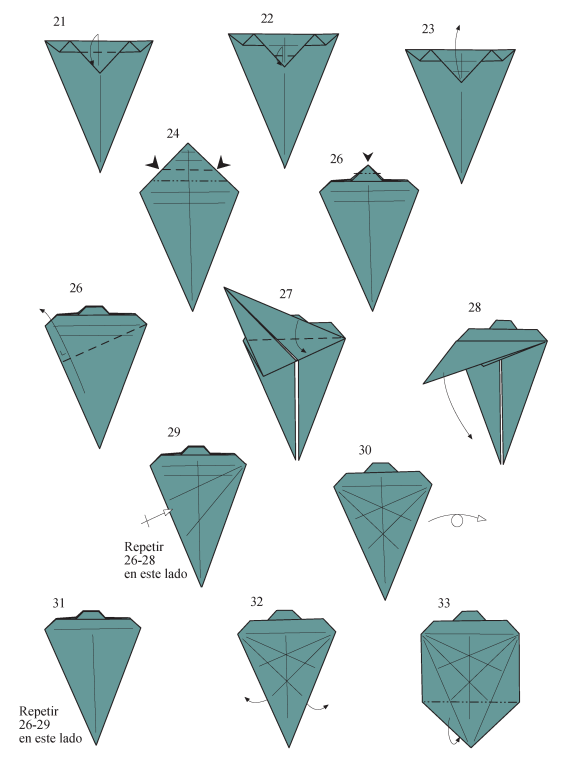 21

22

23

24

26

26

27

28

29

Repetir 26-28 en este lado

30

31

Repetir 26-29 en este lado

32

33