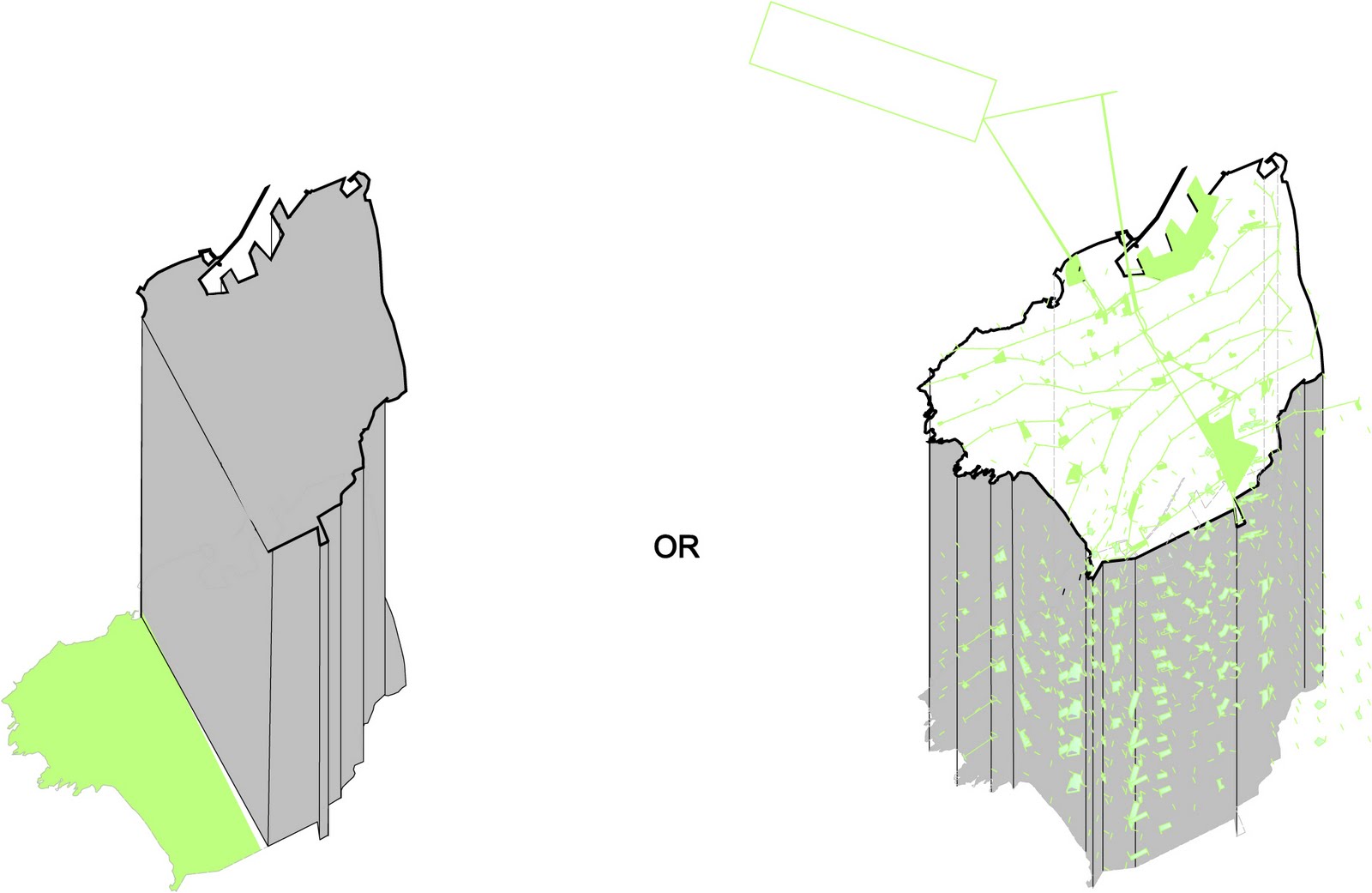 OR