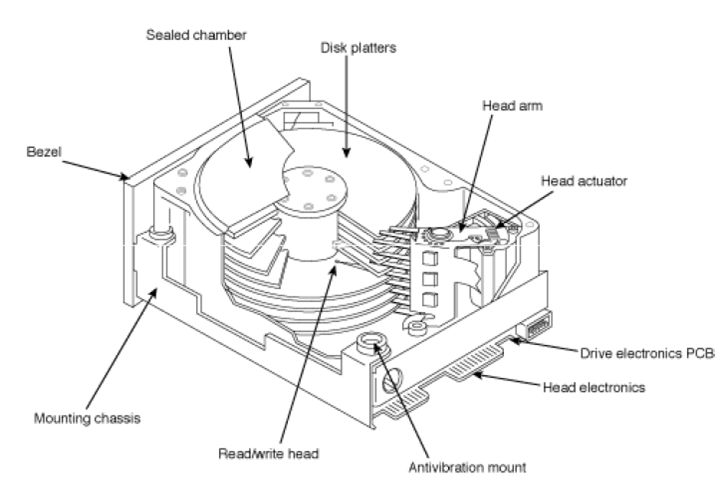 Sealed chamber
Disk platters
Head arm
Bezel
Head actuator
Drive electronics PCB
Head electronics
Mounting chassis
Read/write head
Antivibration mount