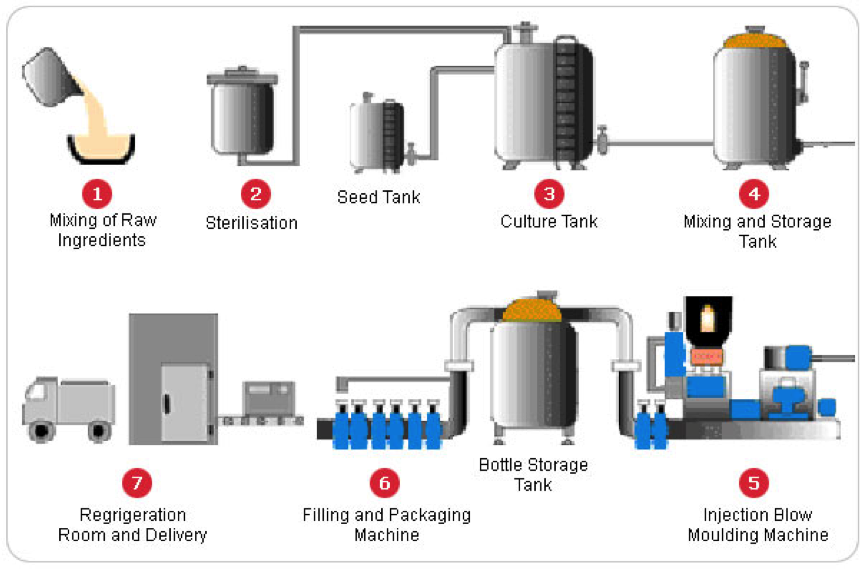 1
Mixing of Raw Ingredients

2
Sterilisation

Seed Tank

3
Culture Tank

4
Mixing and Storage Tank

7
Regrigeration Room and Delivery

6
Filling and Packaging Machine

Bottle Storage Tank

5
Injection Blow Moulding Machine