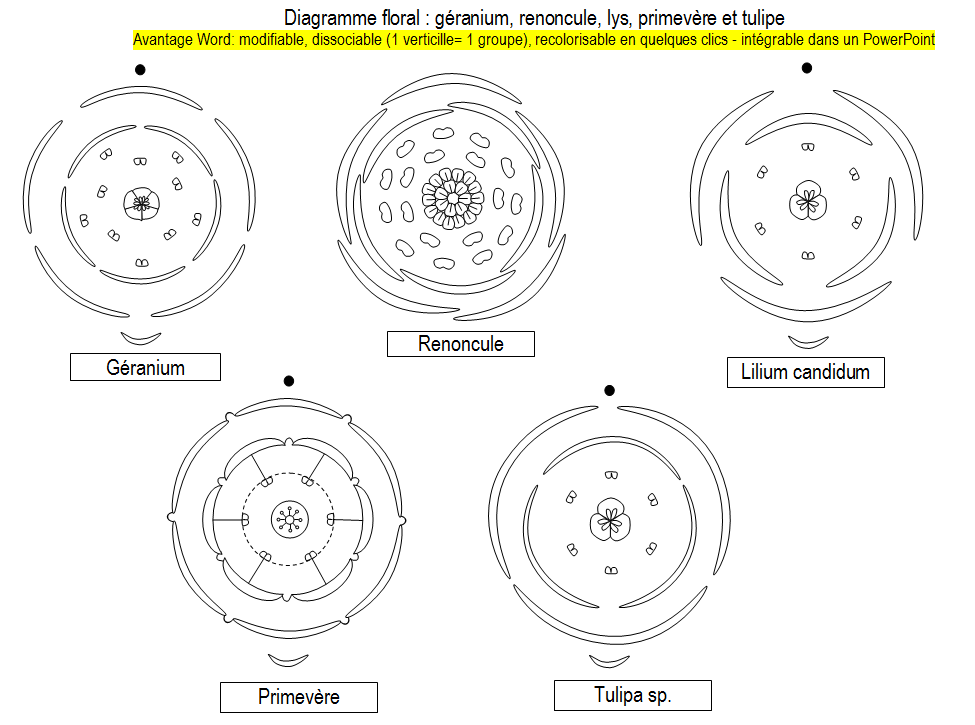 Diagramme floral : géranium, renoncule, lys, primevère et tulipe
Avantage Word: modifiable, dissociable (1 verticille= 1 groupe), recolorisable en quelques clics - intégrable dans un PowerPoint

Géranium

Renoncule

Lilium candidum

Primevère

Tulipa sp.