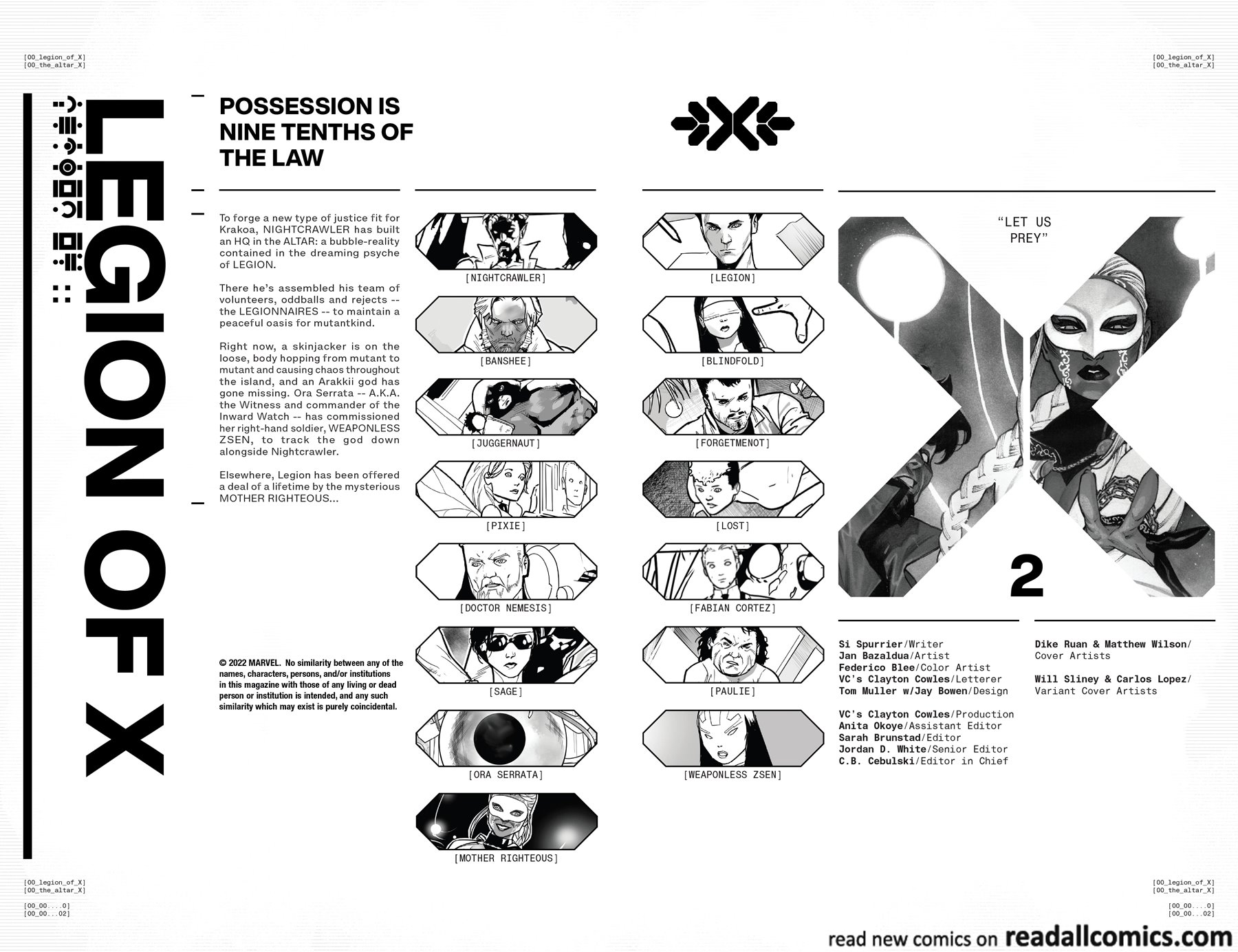 [00_legion_of_X]
[00_the_altar_X]

[00_legion_of_X]
[00_the_altar_X]

LEGION OF X

POSSESSION IS NINE TENTHS OF THE LAW

To forge a new type of justice fit for Krakoa, NIGHTCRAWLER has built an HQ in the ALTAR: a bubble-reality contained in the dreaming psyche of LEGION.

There he's assembled his team of volunteers, oddballs and rejects -- the LEGIONNAIRES -- to maintain a peaceful oasis for mutantkind.

Right now, a skinjacker is on the loose, body hopping from mutant to mutant and causing chaos throughout the island, and an Arakkii god has gone missing. Ora Serrata -- A.K.A. the Witness and commander of the Inward Watch -- has commissioned her right-hand soldier, WEAPONLESS ZSEN, to track the god down alongside Nightcrawler.

Elsewhere, Legion has been offered a deal of a lifetime by the mysterious MOTHER RIGHTEOUS...

© 2022 MARVEL. No similarity between any of the names, characters, persons, and/or institutions in this magazine with those of any living or dead person or institution is intended, and any such similarity which may exist is purely coincidental.

[NIGHTCRAWLER]
[BANSHEE]
[JUGGERNAUT]
[PIXIE]
[DOCTOR NEMESIS]
[SAGE]
[ORA SERRATA]
[MOTHER RIGHTEOUS]

[LEGION]
[BLINDFOLD]
[FORGETMENOT]
[LOST]
[FABIAN CORTEZ]
[PAULIE]
[WEAPONLESS ZSEN]

"LET US PREY"

2

Si Spurrier/Writer
Jan Bazaldua/Artist
Federico Blee/Color Artist
VC's Clayton Cowles/Letterer
Tom Muller w/Jay Bowen/Design

VC's Clayton Cowles/Production
Anita Okoye/Assistant Editor
Sarah Brunstad/Editor
Jordan D. White/Senior Editor
C.B. Cebulski/Editor in Chief

Dike Ruan & Matthew Wilson/ Cover Artists

Will Sliney & Carlos Lopez/ Variant Cover Artists

[00_legion_of_X]
[00_the_altar_X]
[00_00....0]
[00_00...02]

[00_legion_of_X]
[00_the_altar_X]
[00_00....0]
[00_00...02]

read new comics on readallcomics.com