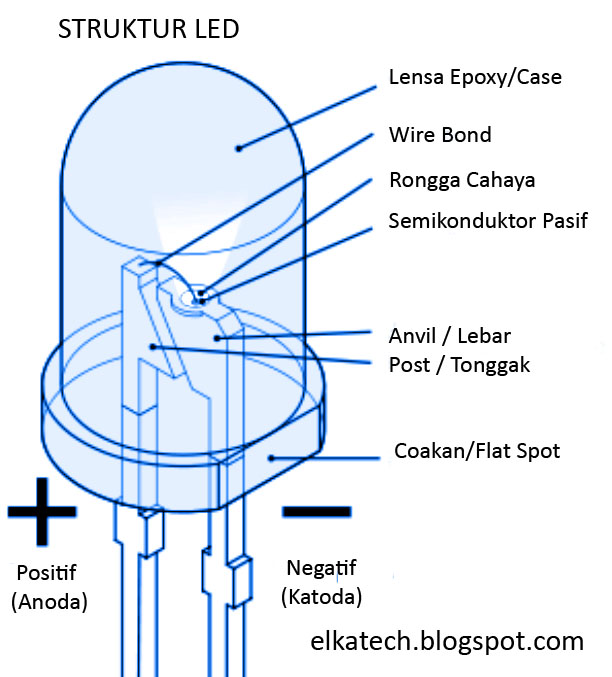 STRUKTUR LED

Lensa Epoxy/Case

Wire Bond

Rongga Cahaya

Semikonduktor Pasif

Anvil / Lebar

Post / Tonggak

Coakan/Flat Spot

+

−

Positif (Anoda)

Negatif (Katoda)

elkatech.blogspot.com