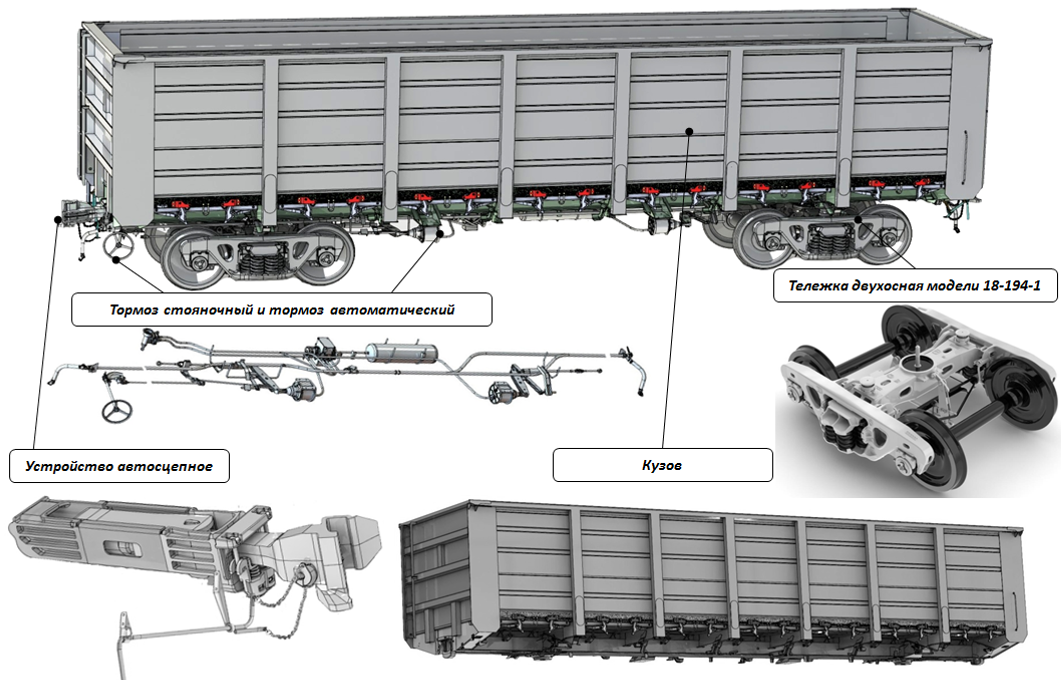 Тормоз стояночный и тормоз автоматический

Тележка двухосная модели 18-194-1

Устройство автосцепное

Кузов