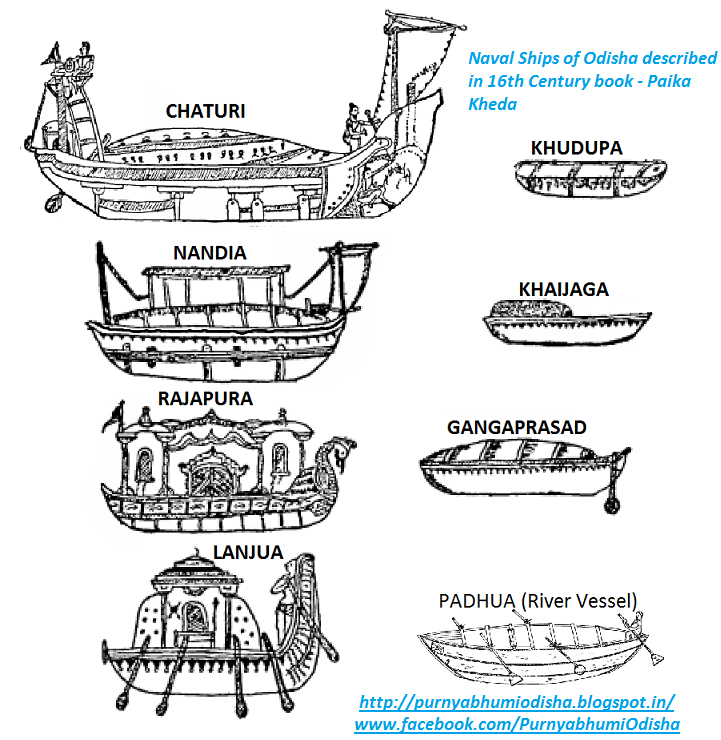 Naval Ships of Odisha described in 16th Century book - Paika Kheda

CHATURI

KHUDUPA

NANDIA

KHAIJAGA

RAJAPURA

GANGAPRASAD

LANJUA

PADHUA (River Vessel)

http://purnyabhumiodisha.blogspot.in/
www.facebook.com/PurnyabhumiOdisha