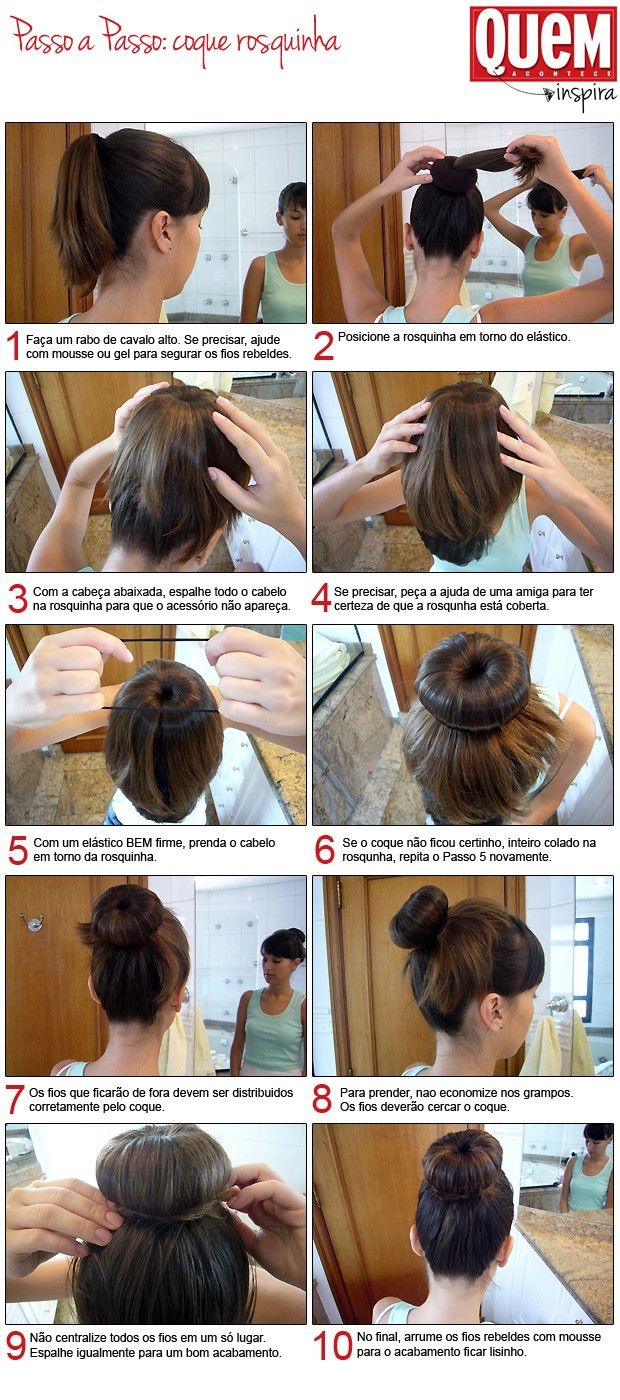 Passo a Passo: coque rosquinha

QUEM ACONTECE inspira

1 Faça um rabo de cavalo alto. Se precisar, ajude com mousse ou gel para segurar os fios rebeldes.

2 Posicione a rosquinha em torno do elástico.

3 Com a cabeça abaixada, espalhe todo o cabelo na rosquinha para que o acessório não apareça.

4 Se precisar, peça a ajuda de uma amiga para ter certeza de que a rosqunha está coberta.

5 Com um elástico BEM firme, prenda o cabelo em torno da rosquinha.

6 Se o coque não ficou certinho, inteiro colado na rosqunha, repita o Passo 5 novamente.

7 Os fios que ficarão de fora devem ser distribuidos corretamente pelo coque.

8 Para prender, nao economize nos grampos. Os fios deverão cercar o coque.

9 Não centralize todos os fios em um só lugar. Espalhe igualmente para um bom acabamento.

10 No final, arrume os fios rebeldes com mousse para o acabamento ficar lisinho.