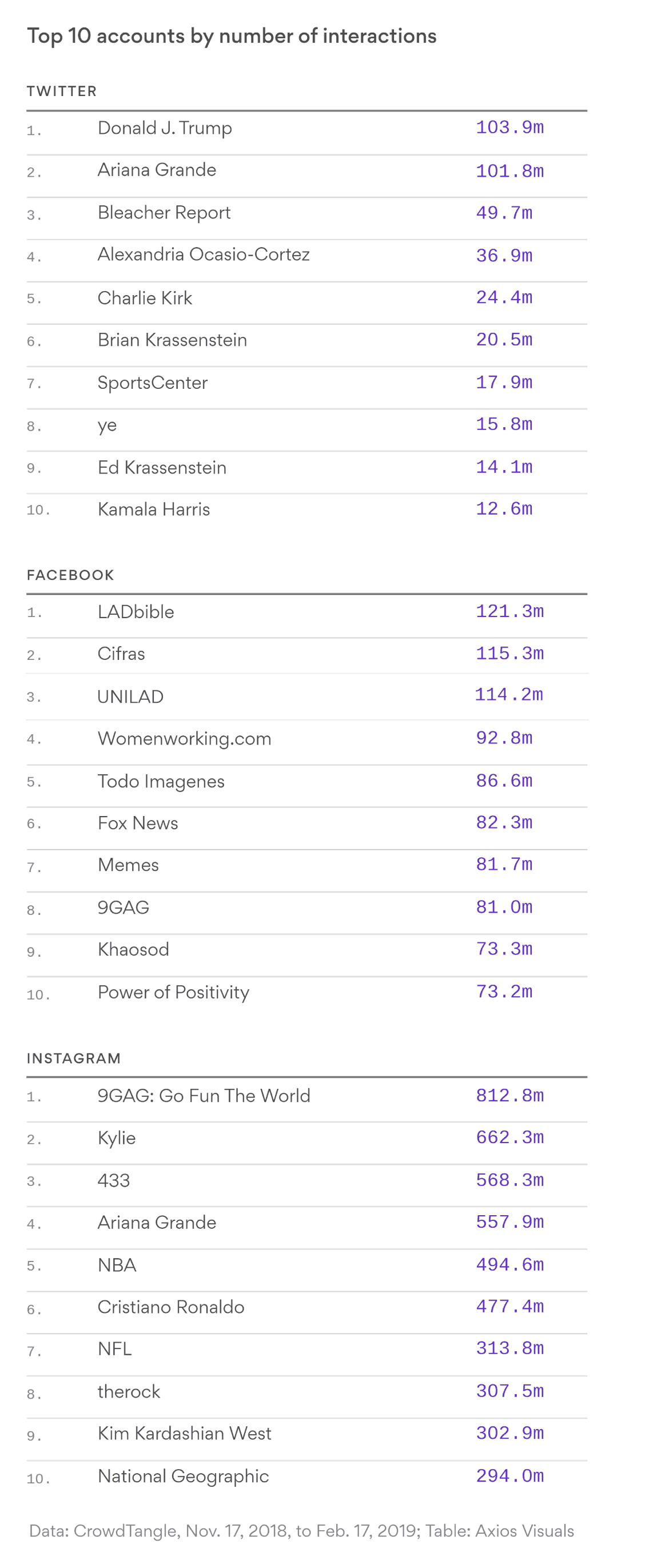 Top 10 accounts by number of interactions

TWITTER

| | | |
|---|---|---|
| 1. | Donald J. Trump | 103.9m |
| 2. | Ariana Grande | 101.8m |
| 3. | Bleacher Report | 49.7m |
| 4. | Alexandria Ocasio-Cortez | 36.9m |
| 5. | Charlie Kirk | 24.4m |
| 6. | Brian Krassenstein | 20.5m |
| 7. | SportsCenter | 17.9m |
| 8. | ye | 15.8m |
| 9. | Ed Krassenstein | 14.1m |
| 10. | Kamala Harris | 12.6m |

FACEBOOK

| | | |
|---|---|---|
| 1. | LADbible | 121.3m |
| 2. | Cifras | 115.3m |
| 3. | UNILAD | 114.2m |
| 4. | Womenworking.com | 92.8m |
| 5. | Todo Imagenes | 86.6m |
| 6. | Fox News | 82.3m |
| 7. | Memes | 81.7m |
| 8. | 9GAG | 81.0m |
| 9. | Khaosod | 73.3m |
| 10. | Power of Positivity | 73.2m |

INSTAGRAM

| | | |
|---|---|---|
| 1. | 9GAG: Go Fun The World | 812.8m |
| 2. | Kylie | 662.3m |
| 3. | 433 | 568.3m |
| 4. | Ariana Grande | 557.9m |
| 5. | NBA | 494.6m |
| 6. | Cristiano Ronaldo | 477.4m |
| 7. | NFL | 313.8m |
| 8. | therock | 307.5m |
| 9. | Kim Kardashian West | 302.9m |
| 10. | National Geographic | 294.0m |

Data: CrowdTangle, Nov. 17, 2018, to Feb. 17, 2019; Table: Axios Visuals