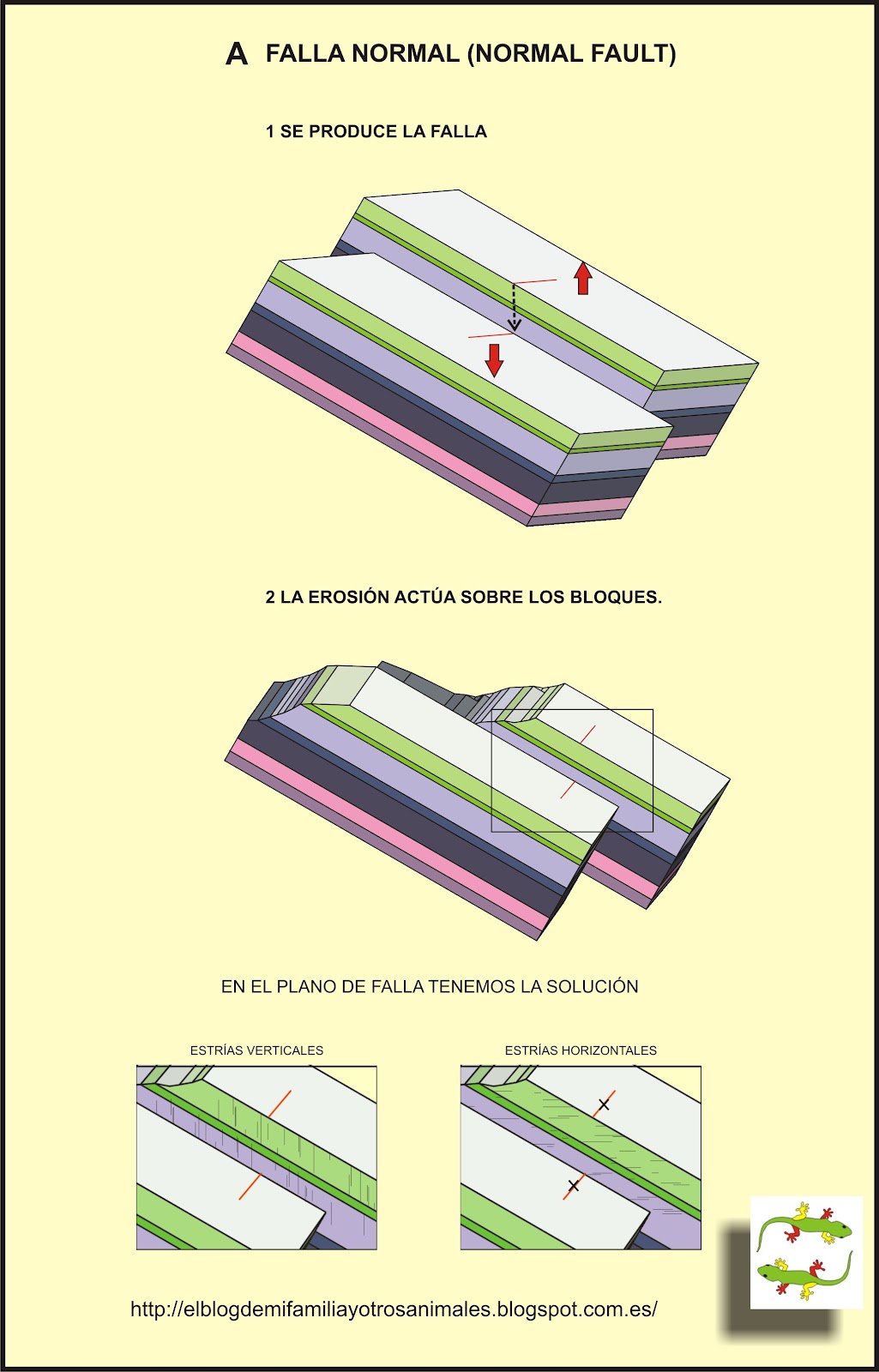 A FALLA NORMAL (NORMAL FAULT)

1 SE PRODUCE LA FALLA

2 LA EROSIÓN ACTÚA SOBRE LOS BLOQUES.

EN EL PLANO DE FALLA TENEMOS LA SOLUCIÓN

ESTRÍAS VERTICALES

ESTRÍAS HORIZONTALES

http://elblogdemifamiliayotrosanimales.blogspot.com.es/