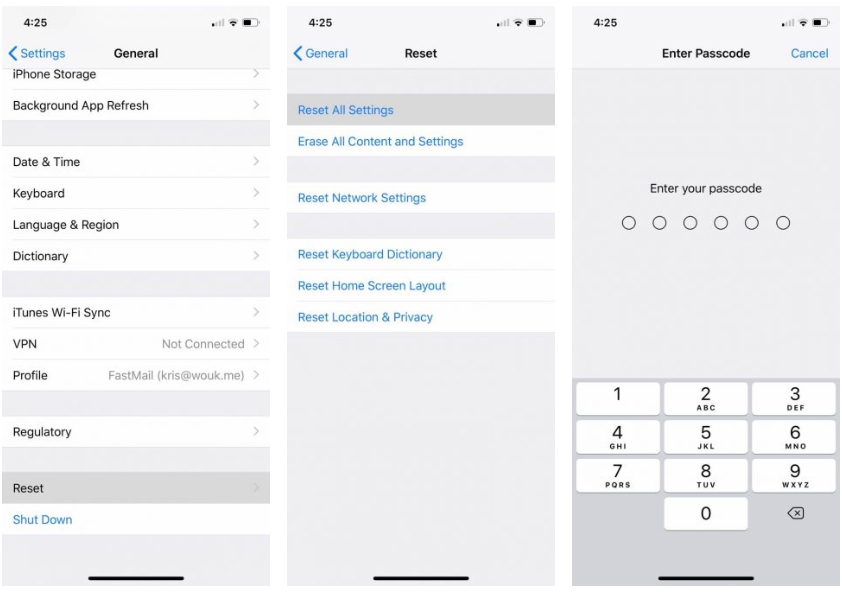 4:25

Settings General

iPhone Storage

Background App Refresh

Date & Time

Keyboard

Language & Region

Dictionary

iTunes Wi-Fi Sync

VPN Not Connected

Profile FastMail (kris@wouk.me)

Regulatory

Reset

Shut Down

4:25

General Reset

Reset All Settings

Erase All Content and Settings

Reset Network Settings

Reset Keyboard Dictionary

Reset Home Screen Layout

Reset Location & Privacy

4:25

Enter Passcode Cancel

Enter your passcode

1

2 ABC

3 DEF

4 GHI

5 JKL

6 MNO

7 PQRS

8 TUV

9 WXYZ

0