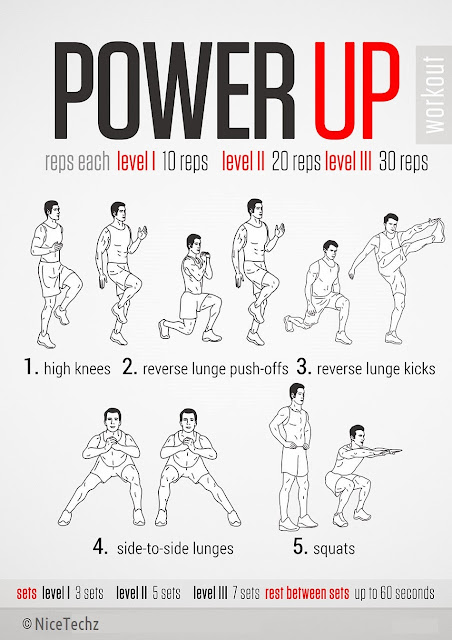 POWER UP workout

reps each level I 10 reps level II 20 reps level III 30 reps

1. high knees 2. reverse lunge push-offs 3. reverse lunge kicks

4. side-to-side lunges 5. squats

sets level I 3 sets level II 5 sets level III 7 sets rest between sets up to 60 seconds

© NiceTechz