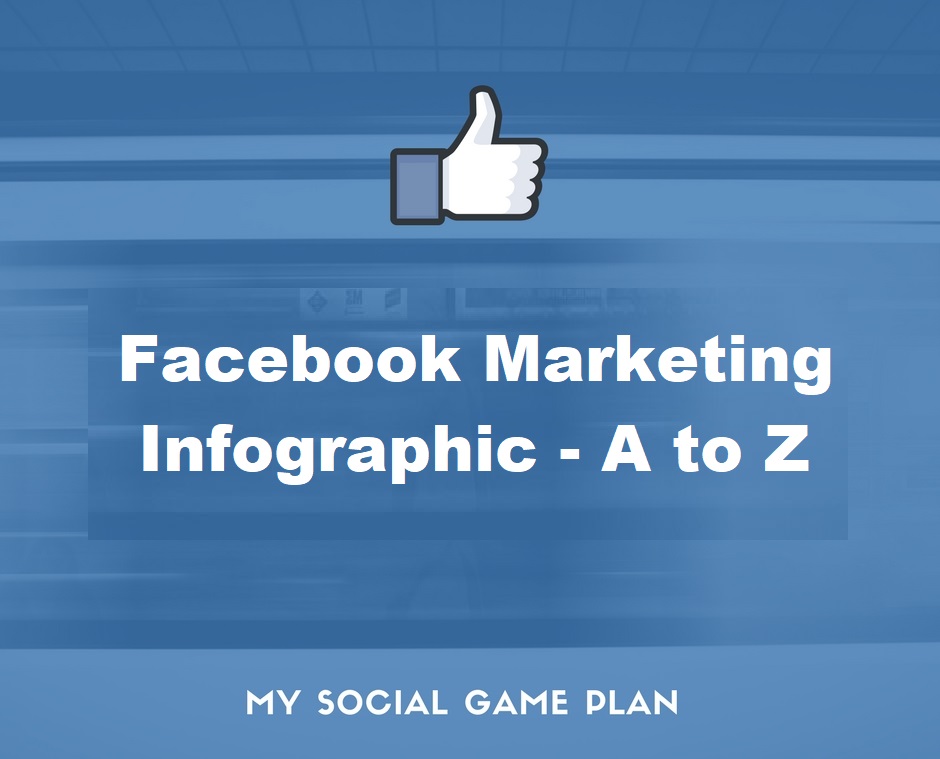 Facebook Marketing Infographic - A to Z

MY SOCIAL GAME PLAN