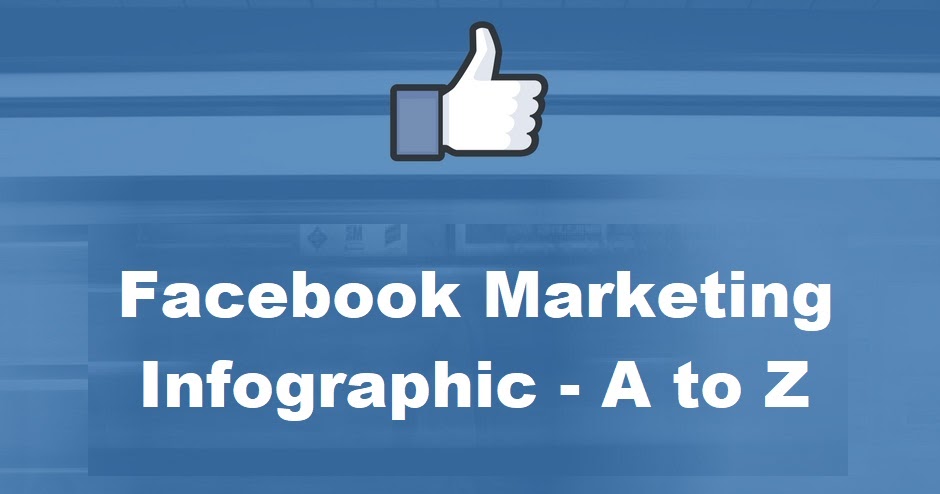 Facebook Marketing Infographic - A to Z