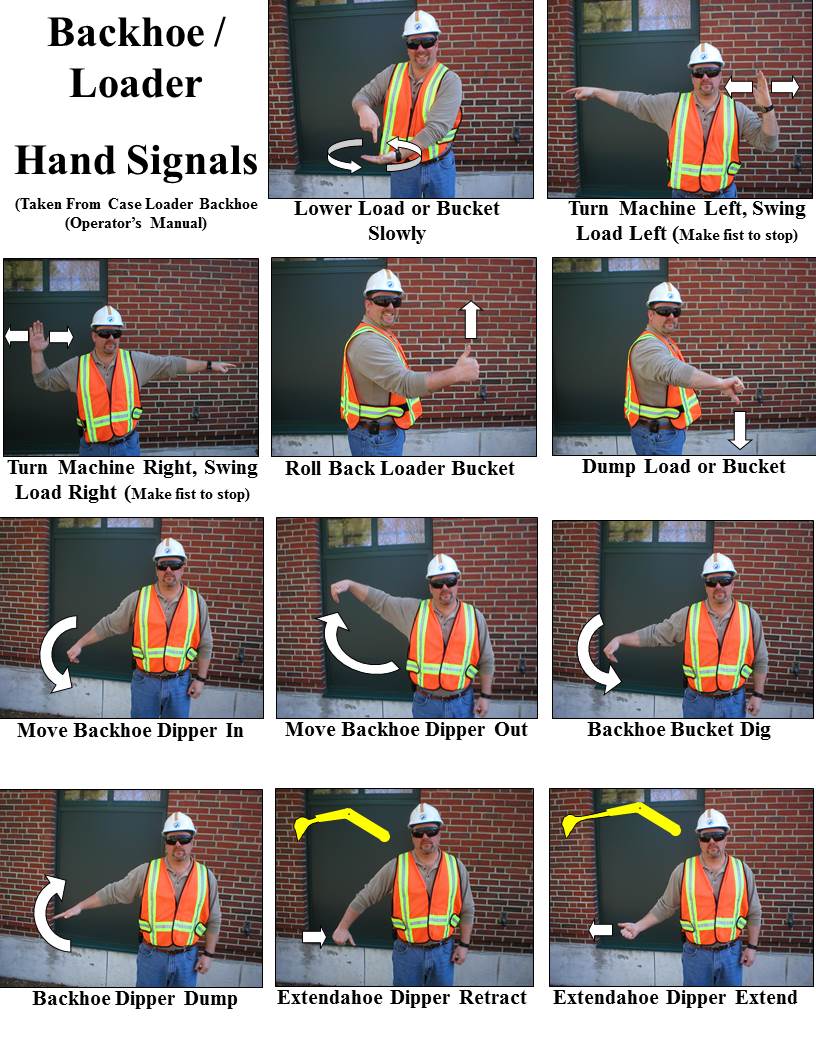 Backhoe / Loader

Hand Signals

(Taken From Case Loader Backhoe (Operator's Manual)

Lower Load or Bucket Slowly

Turn Machine Left, Swing Load Left (Make fist to stop)

Turn Machine Right, Swing Load Right (Make fist to stop)

Roll Back Loader Bucket

Dump Load or Bucket

Move Backhoe Dipper In

Move Backhoe Dipper Out

Backhoe Bucket Dig

Backhoe Dipper Dump

Extendahoe Dipper Retract

Extendahoe Dipper Extend