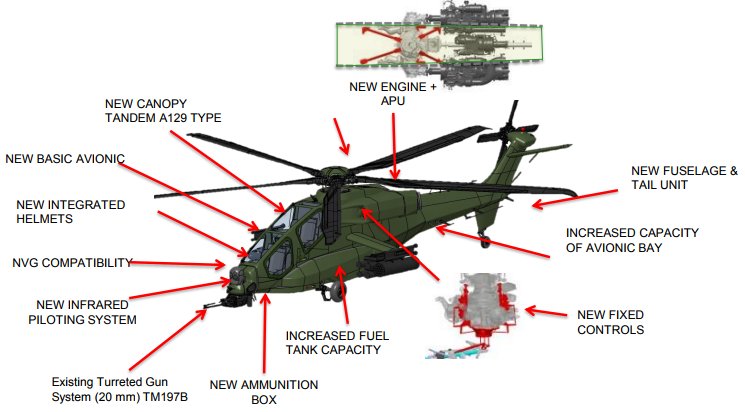 NEW ENGINE + APU

NEW CANOPY TANDEM A129 TYPE

NEW BASIC AVIONIC

NEW INTEGRATED HELMETS

NVG COMPATIBILITY

NEW INFRARED PILOTING SYSTEM

Existing Turreted Gun System (20 mm) TM197B

NEW AMMUNITION BOX

INCREASED FUEL TANK CAPACITY

NEW FUSELAGE & TAIL UNIT

INCREASED CAPACITY OF AVIONIC BAY

NEW FIXED CONTROLS