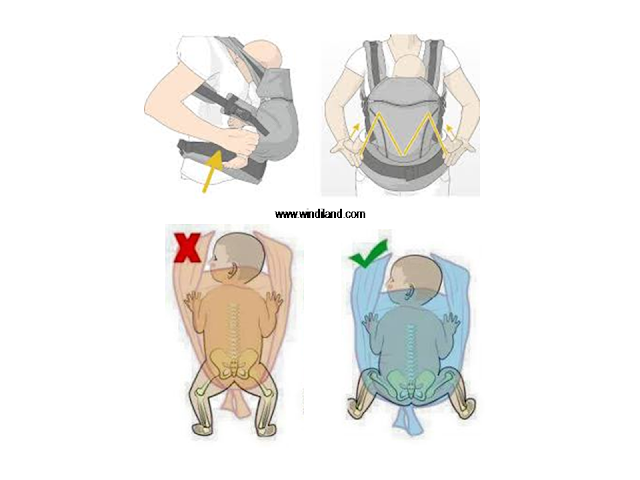 www.windiland.com