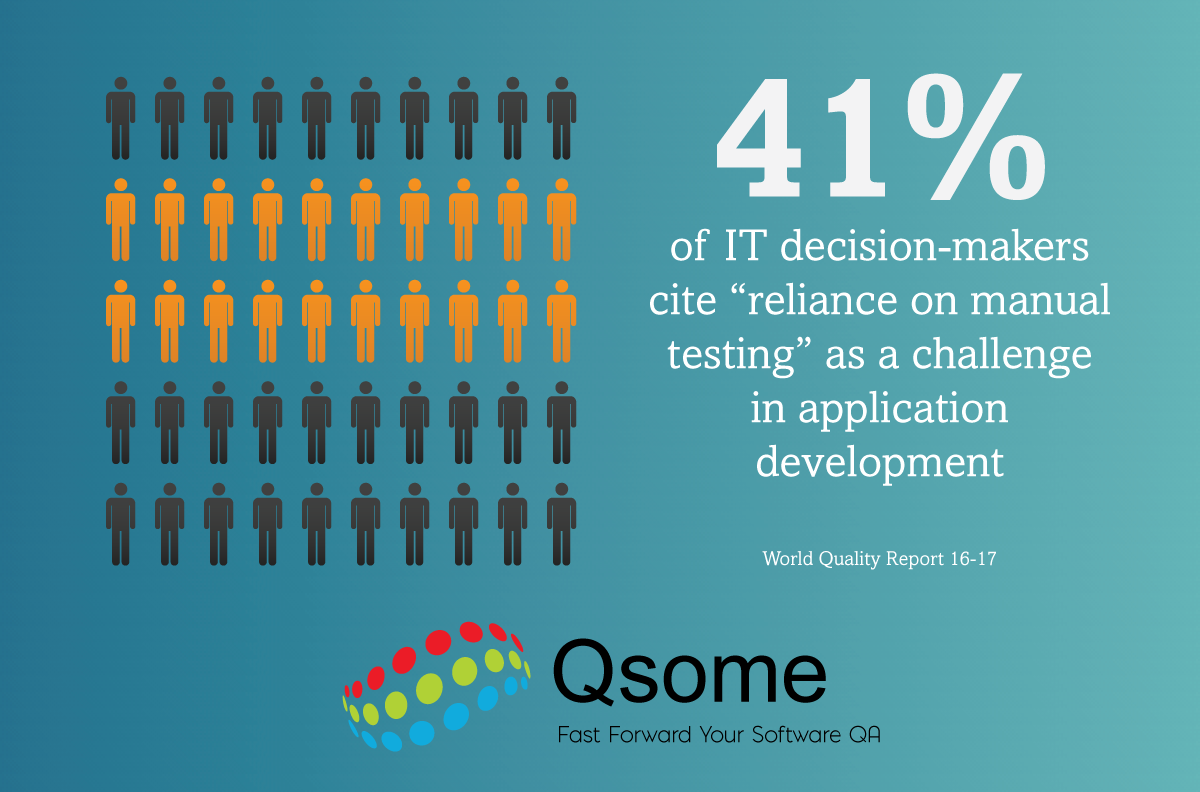 41%

of IT decision-makers cite “reliance on manual testing” as a challenge in application development

World Quality Report 16-17

Qsome

Fast Forward Your Software QA