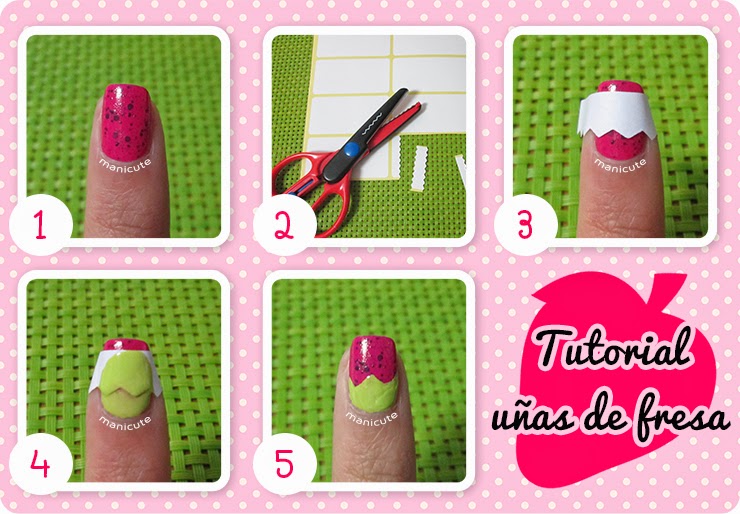 manicute
1
2
manicute
3
manicute
4
manicute
5
Tutorial
uñas de fresa