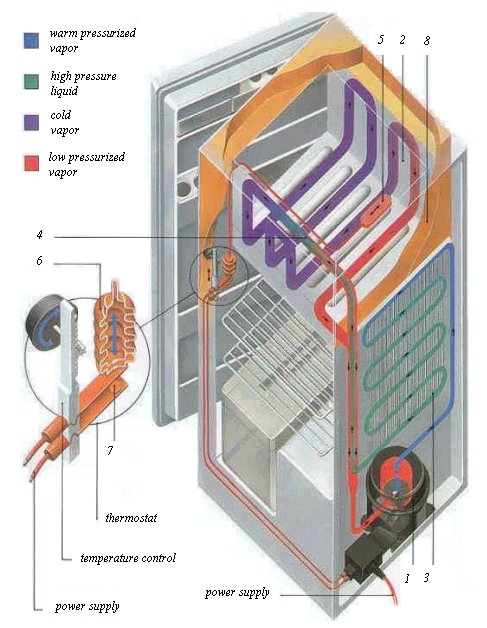 warm pressurized vapor

high pressure liquid

cold vapor

low pressurized vapor

5 2 8

4

6

7

thermostat

temperature control

power supply

power supply

1 3