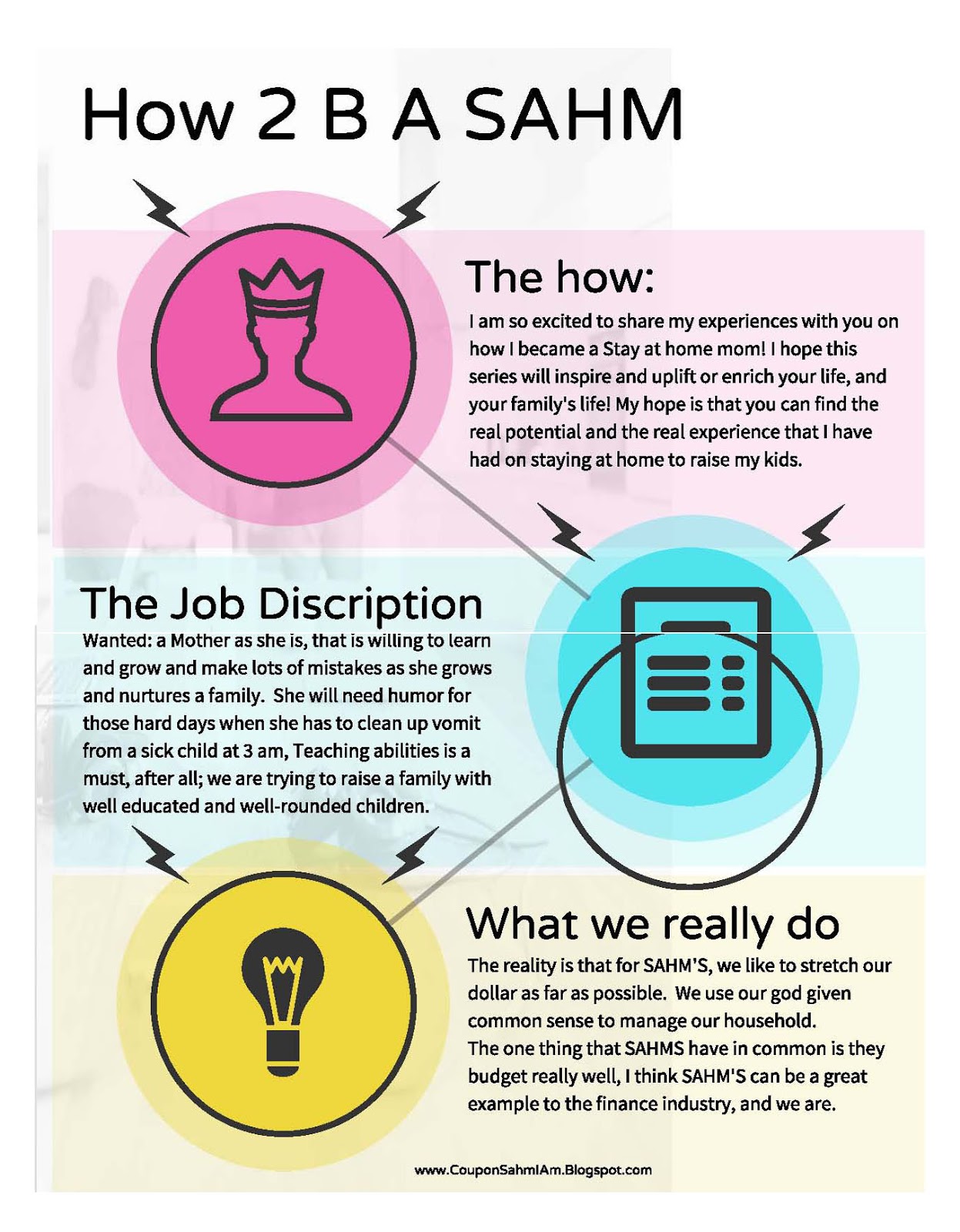 How 2 B A SAHM

The how:

I am so excited to share my experiences with you on how I became a Stay at home mom! I hope this series will inspire and uplift or enrich your life, and your family's life! My hope is that you can find the real potential and the real experience that I have had on staying at home to raise my kids.

The Job Discription

Wanted: a Mother as she is, that is willing to learn and grow and make lots of mistakes as she grows and nurtures a family. She will need humor for those hard days when she has to clean up vomit from a sick child at 3 am, Teaching abilities is a must, after all; we are trying to raise a family with well educated and well-rounded children.

What we really do

The reality is that for SAHM'S, we like to stretch our dollar as far as possible. We use our god given common sense to manage our household.
The one thing that SAHMS have in common is they budget really well, I think SAHM'S can be a great example to the finance industry, and we are.

www.CouponSahmIAm.Blogspot.com