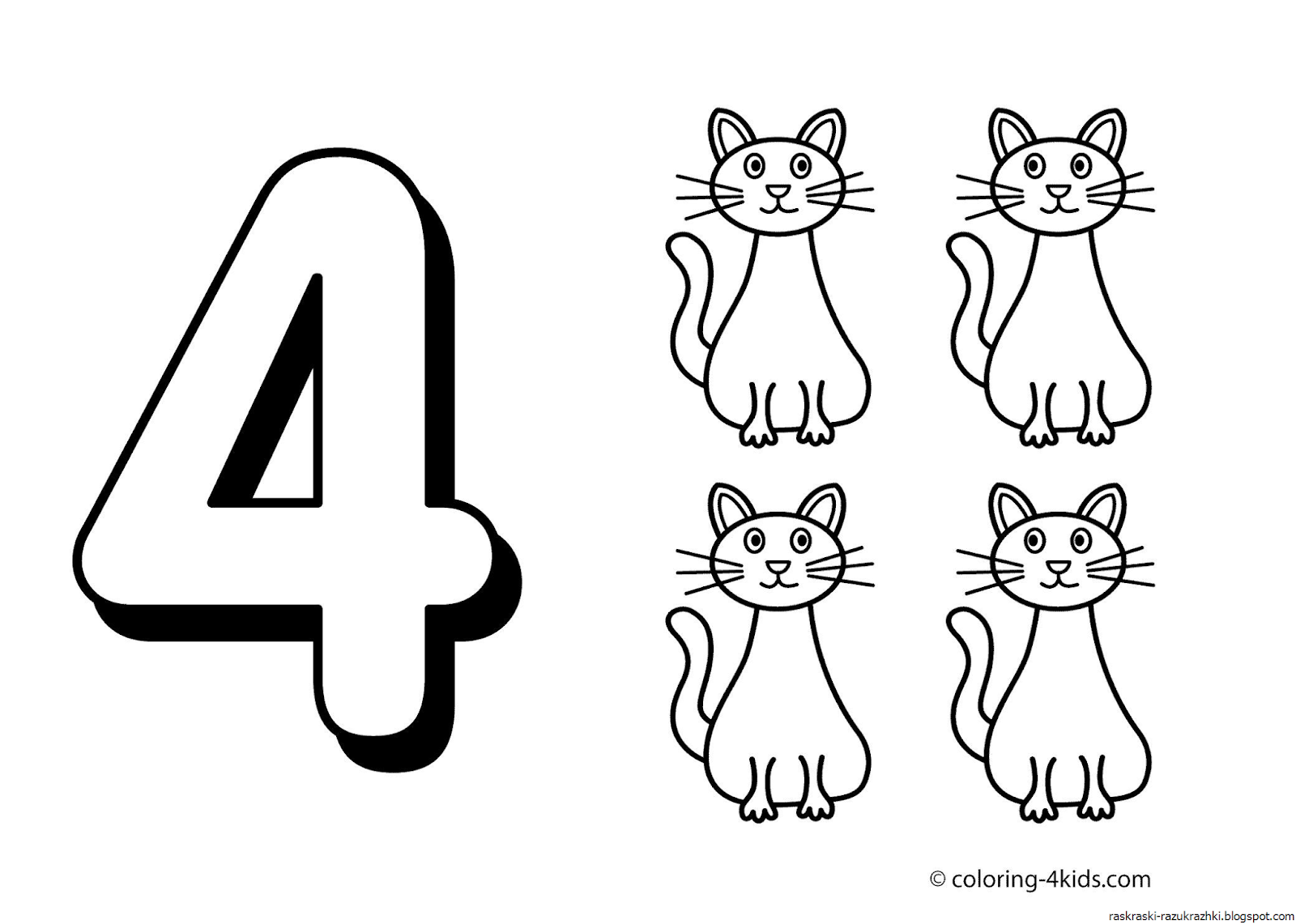 4

© coloring-4kids.com

raskraski-razukrazhki.blogspot.com