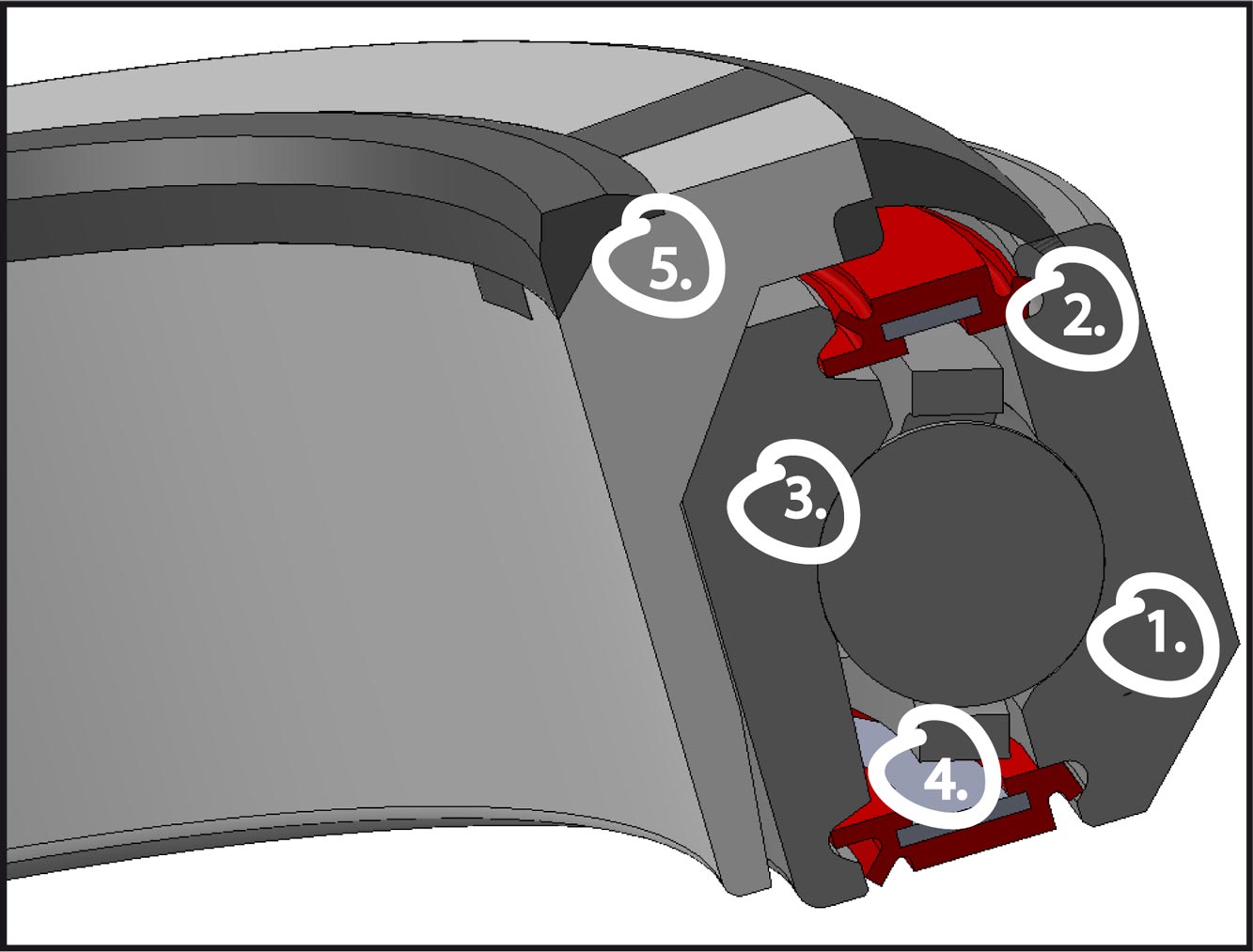 5.
2.
3.
1.
4.