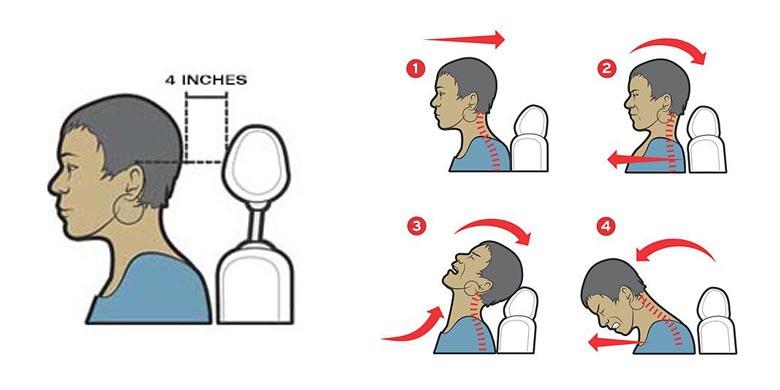 4 INCHES

1

2

3

4