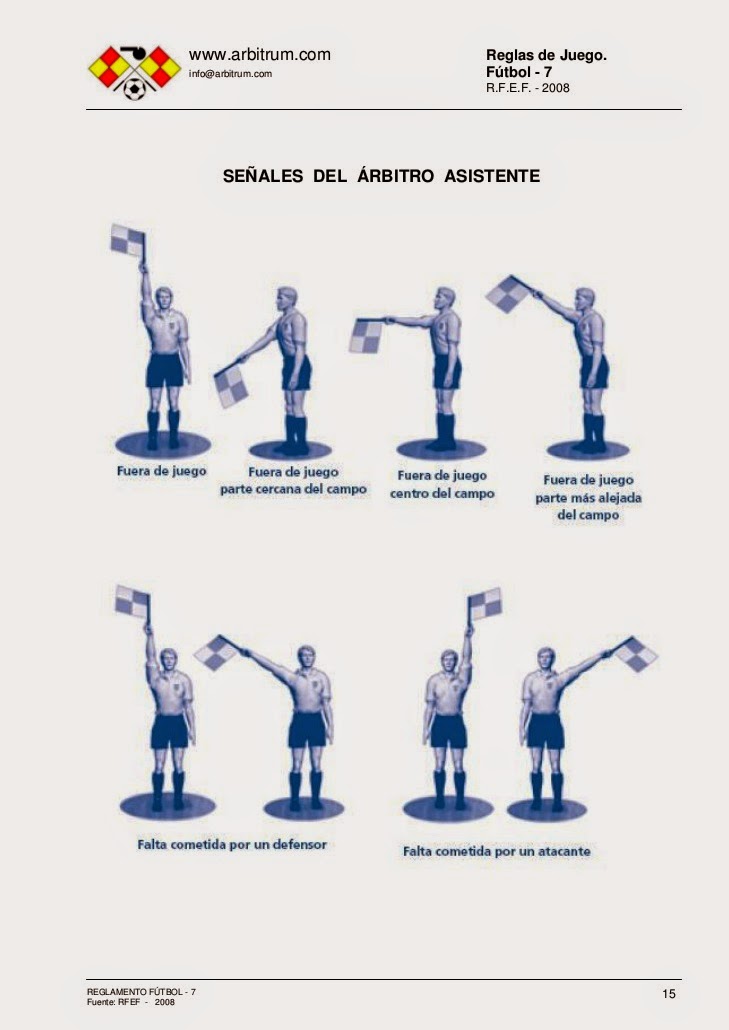 www.arbitrum.com
info@arbitrum.com

Reglas de Juego.
Fútbol - 7
R.F.E.F. - 2008

SEÑALES DEL ÁRBITRO ASISTENTE

Fuera de juego

Fuera de juego parte cercana del campo

Fuera de juego centro del campo

Fuera de juego parte más alejada del campo

Falta cometida por un defensor

Falta cometida por un atacante

REGLAMENTO FÚTBOL - 7
Fuente: RFEF - 2008

15