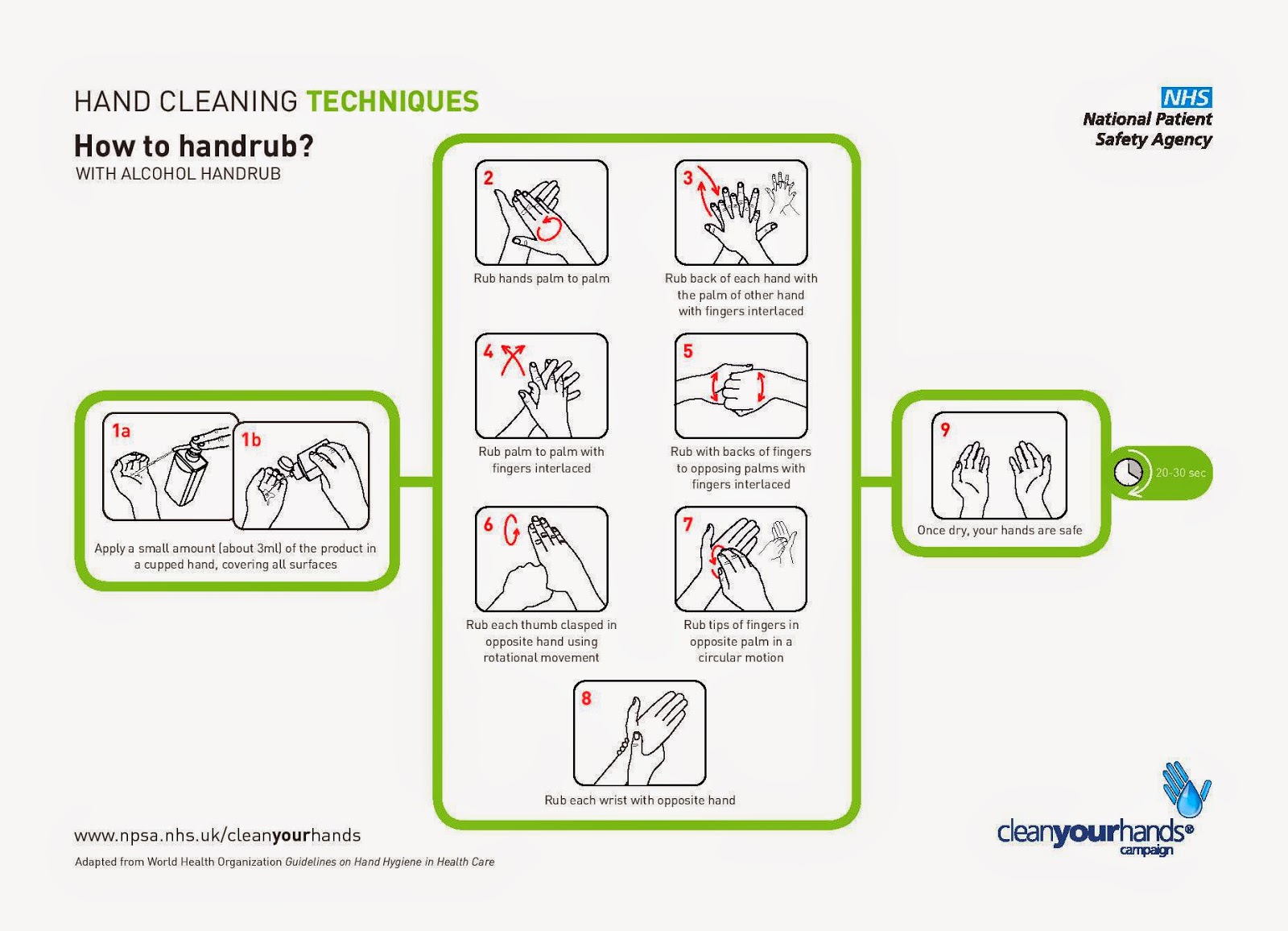 HAND CLEANING TECHNIQUES

How to handrub?
WITH ALCOHOL HANDRUB

NHS
National Patient Safety Agency

1a

1b

Apply a small amount (about 3ml) of the product in a cupped hand, covering all surfaces

2
Rub hands palm to palm

3
Rub back of each hand with the palm of other hand with fingers interlaced

4
Rub palm to palm with fingers interlaced

5
Rub with backs of fingers to opposing palms with fingers interlaced

6
Rub each thumb clasped in opposite hand using rotational movement

7
Rub tips of fingers in opposite palm in a circular motion

8
Rub each wrist with opposite hand

9
Once dry, your hands are safe

20-30 sec

www.npsa.nhs.uk/cleanyourhands

Adapted from World Health Organization Guidelines on Hand Hygiene in Health Care

cleanyourhands® campaign