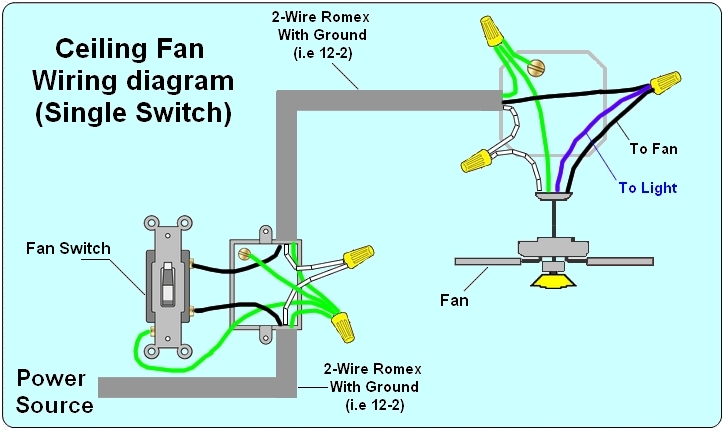 Ceiling Fan
Wiring diagram
(Single Switch)

2-Wire Romex
With Ground
(i.e 12-2)

To Fan

To Light

Fan Switch

Fan

Power
Source

2-Wire Romex
With Ground
(i.e 12-2)