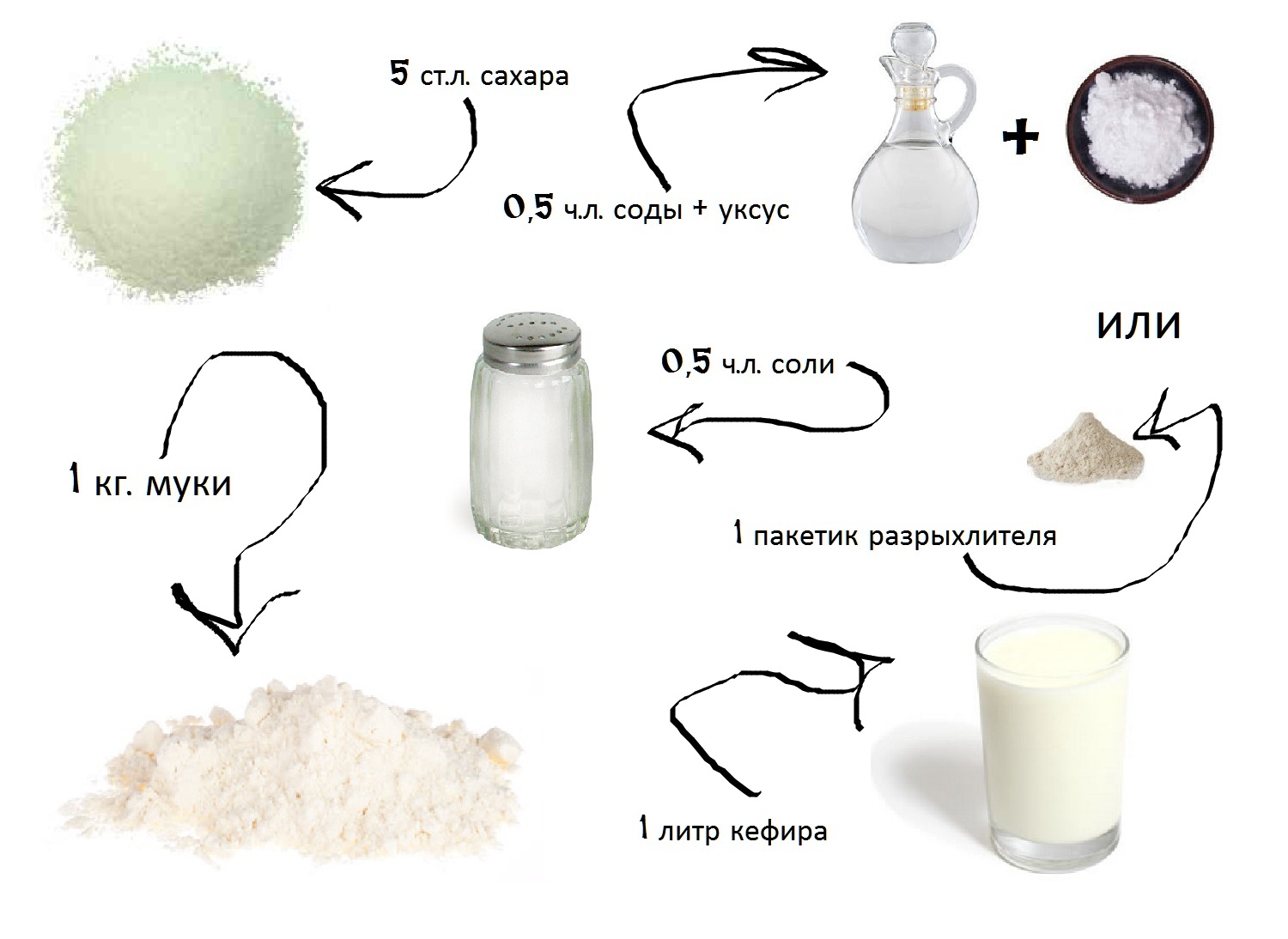 5 ст.л. сахара

0,5 ч.л. соды + уксус

+

или

0,5 ч.л. соли

1 кг. муки

1 пакетик разрыхлителя

1 литр кефира