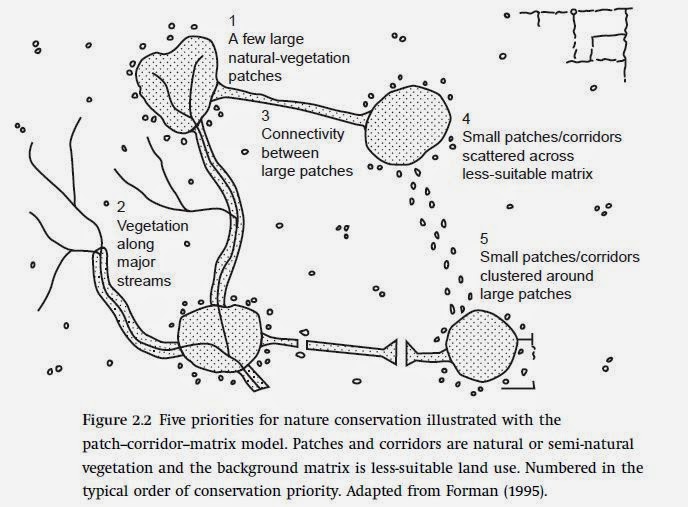 1
A few large natural-vegetation patches

3
Connectivity between large patches

4
Small patches/corridors scattered across less-suitable matrix

2
Vegetation along major streams

5
Small patches/corridors clustered around large patches

Figure 2.2 Five priorities for nature conservation illustrated with the patch–corridor–matrix model. Patches and corridors are natural or semi-natural vegetation and the background matrix is less-suitable land use. Numbered in the typical order of conservation priority. Adapted from Forman (1995).