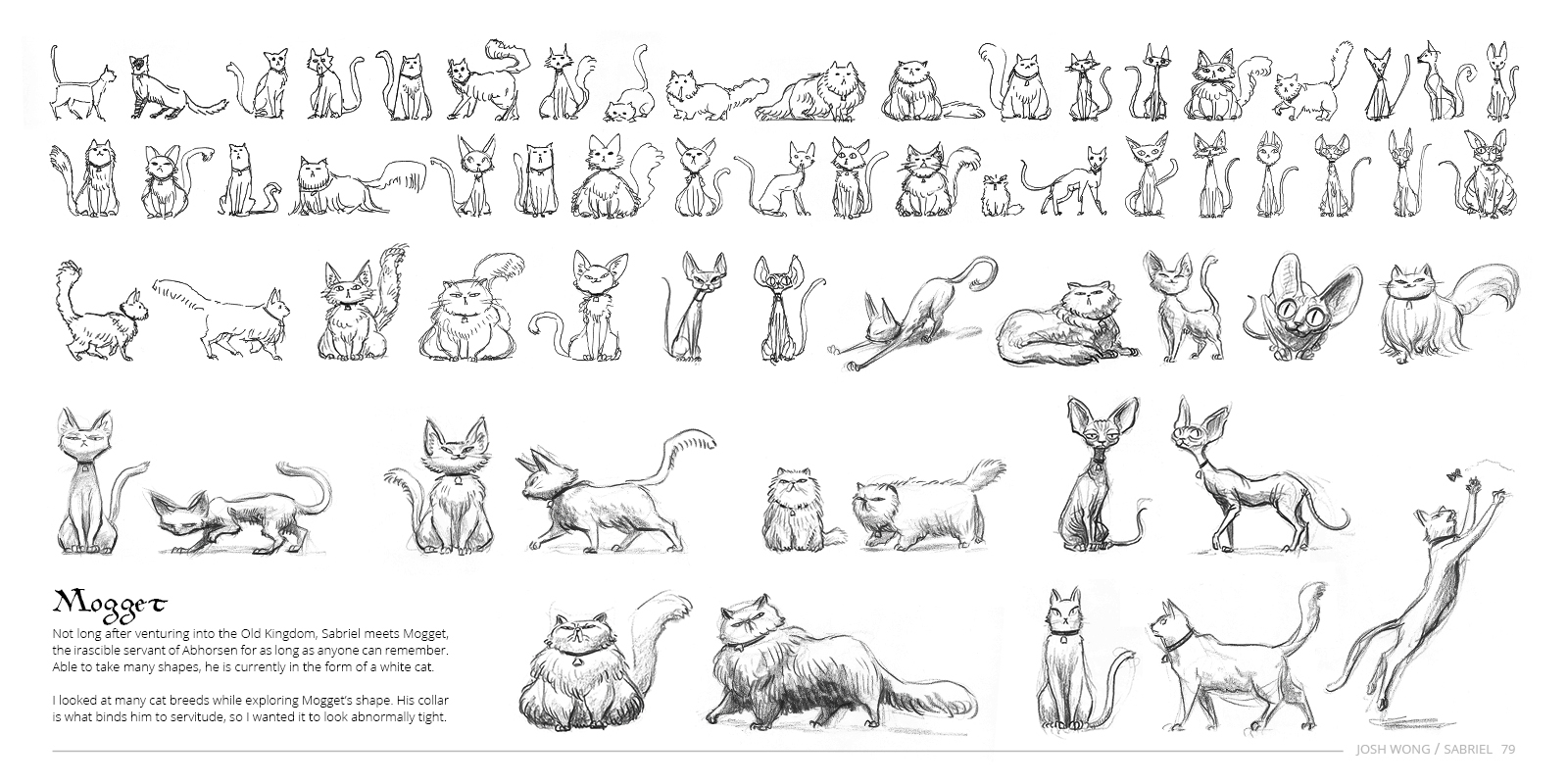 Mogget

Not long after venturing into the Old Kingdom, Sabriel meets Mogget, the irascible servant of Abhorsen for as long as anyone can remember. Able to take many shapes, he is currently in the form of a white cat.

I looked at many cat breeds while exploring Mogget's shape. His collar is what binds him to servitude, so I wanted it to look abnormally tight.

JOSH WONG / SABRIEL 79