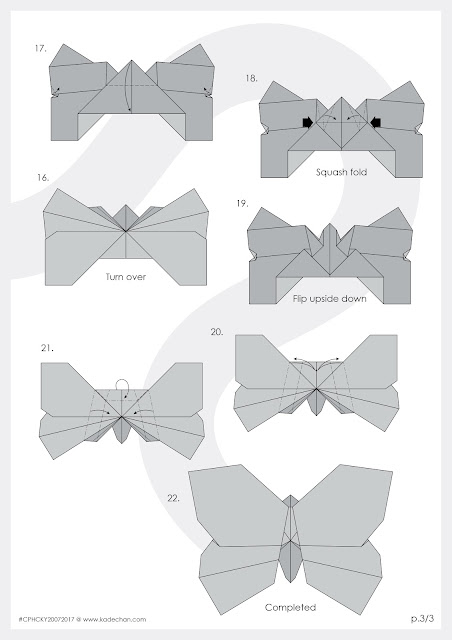 17.

18.

Squash fold

16.

Turn over

19.

Flip upside down

21.

20.

22.

Completed

#CPHCKY20072017 @ www.kadechan.com

p.3/3