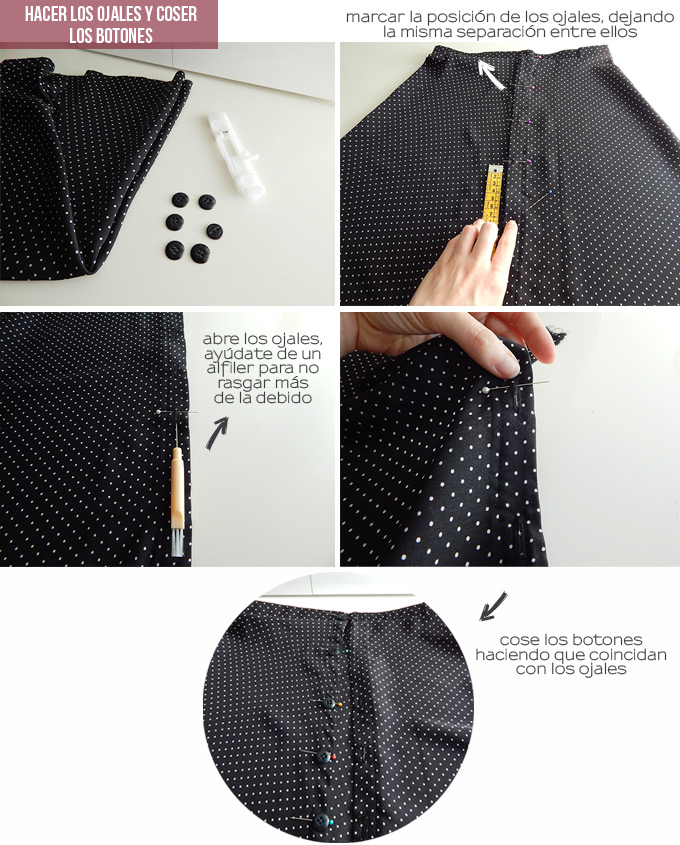 HACER LOS OJALES Y COSER LOS BOTONES

marcar la posición de los ojales, dejando la misma separación entre ellos

abre los ojales, ayúdate de un alfiler para no rasgar más de la debido

cose los botones haciendo que coincidan con los ojales