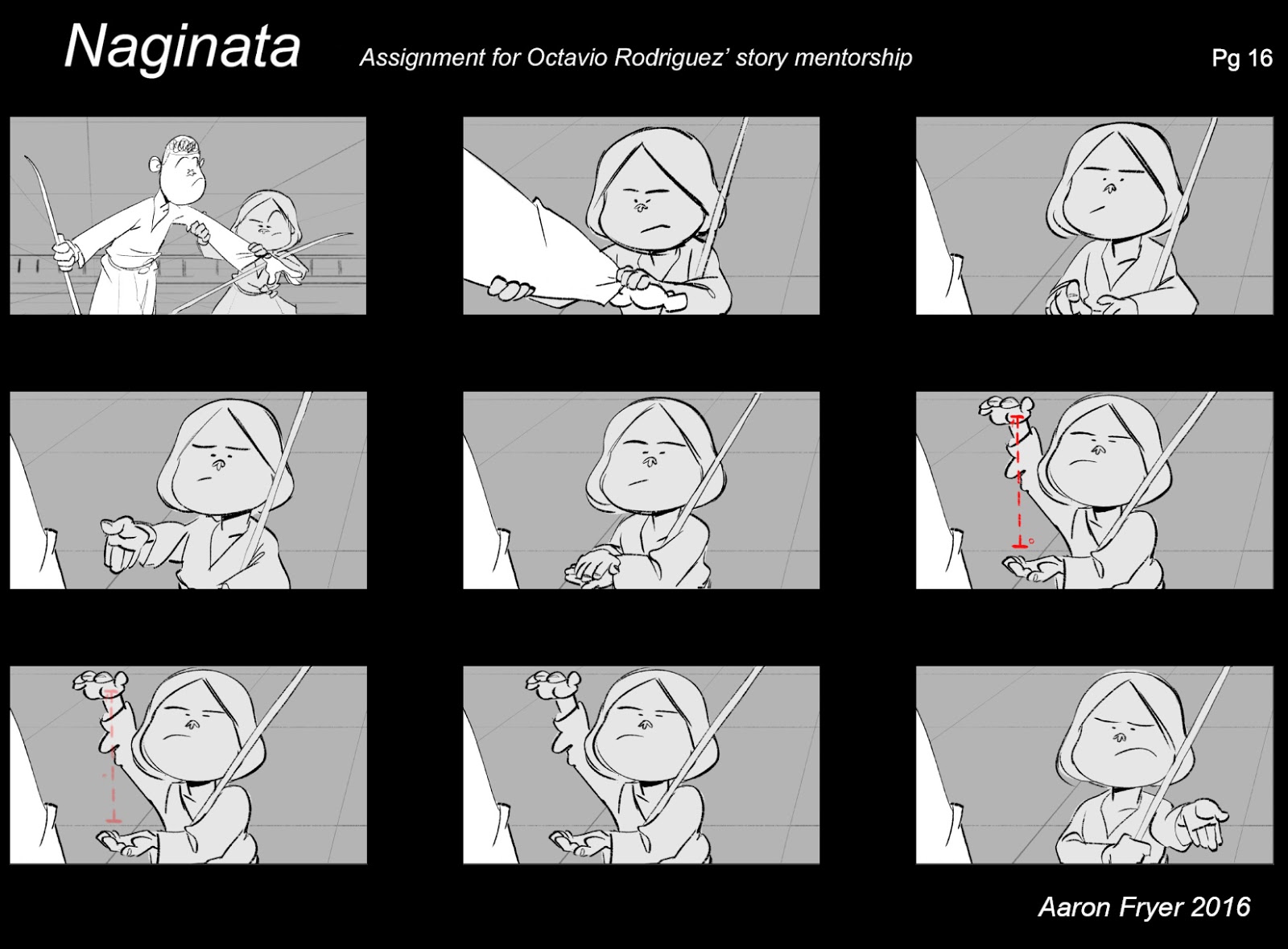 Naginata

Assignment for Octavio Rodriguez' story mentorship

Pg 16

Aaron Fryer 2016