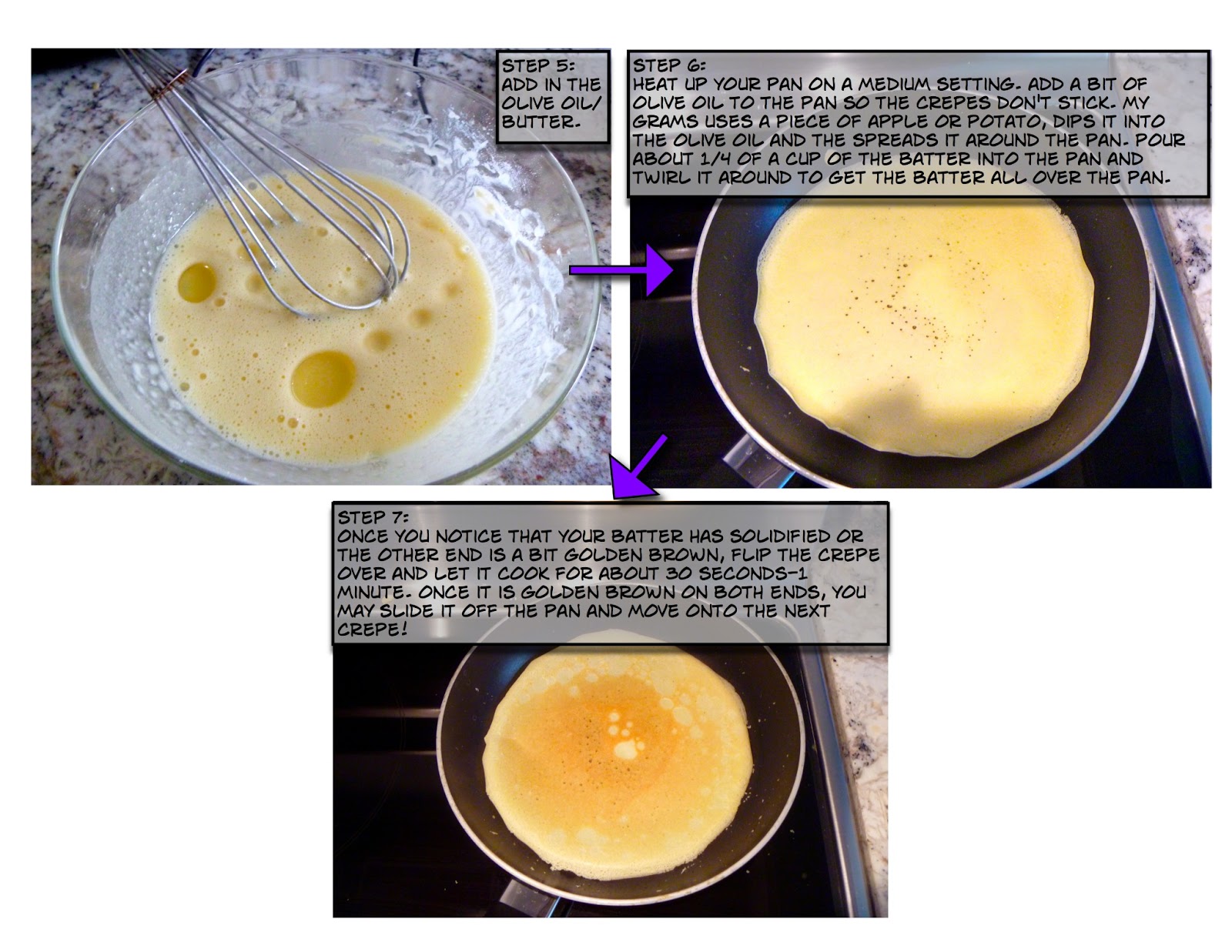 STEP 5:
ADD IN THE OLIVE OIL/ BUTTER.

STEP 6:
HEAT UP YOUR PAN ON A MEDIUM SETTING. ADD A BIT OF OLIVE OIL TO THE PAN SO THE CREPES DON'T STICK. MY GRAMS USES A PIECE OF APPLE OR POTATO, DIPS IT INTO THE OLIVE OIL AND THE SPREADS IT AROUND THE PAN. POUR ABOUT 1/4 OF A CUP OF THE BATTER INTO THE PAN AND TWIRL IT AROUND TO GET THE BATTER ALL OVER THE PAN.

STEP 7:
ONCE YOU NOTICE THAT YOUR BATTER HAS SOLIDIFIED OR THE OTHER END IS A BIT GOLDEN BROWN, FLIP THE CREPE OVER AND LET IT COOK FOR ABOUT 30 SECONDS-1 MINUTE. ONCE IT IS GOLDEN BROWN ON BOTH ENDS, YOU MAY SLIDE IT OFF THE PAN AND MOVE ONTO THE NEXT CREPE!