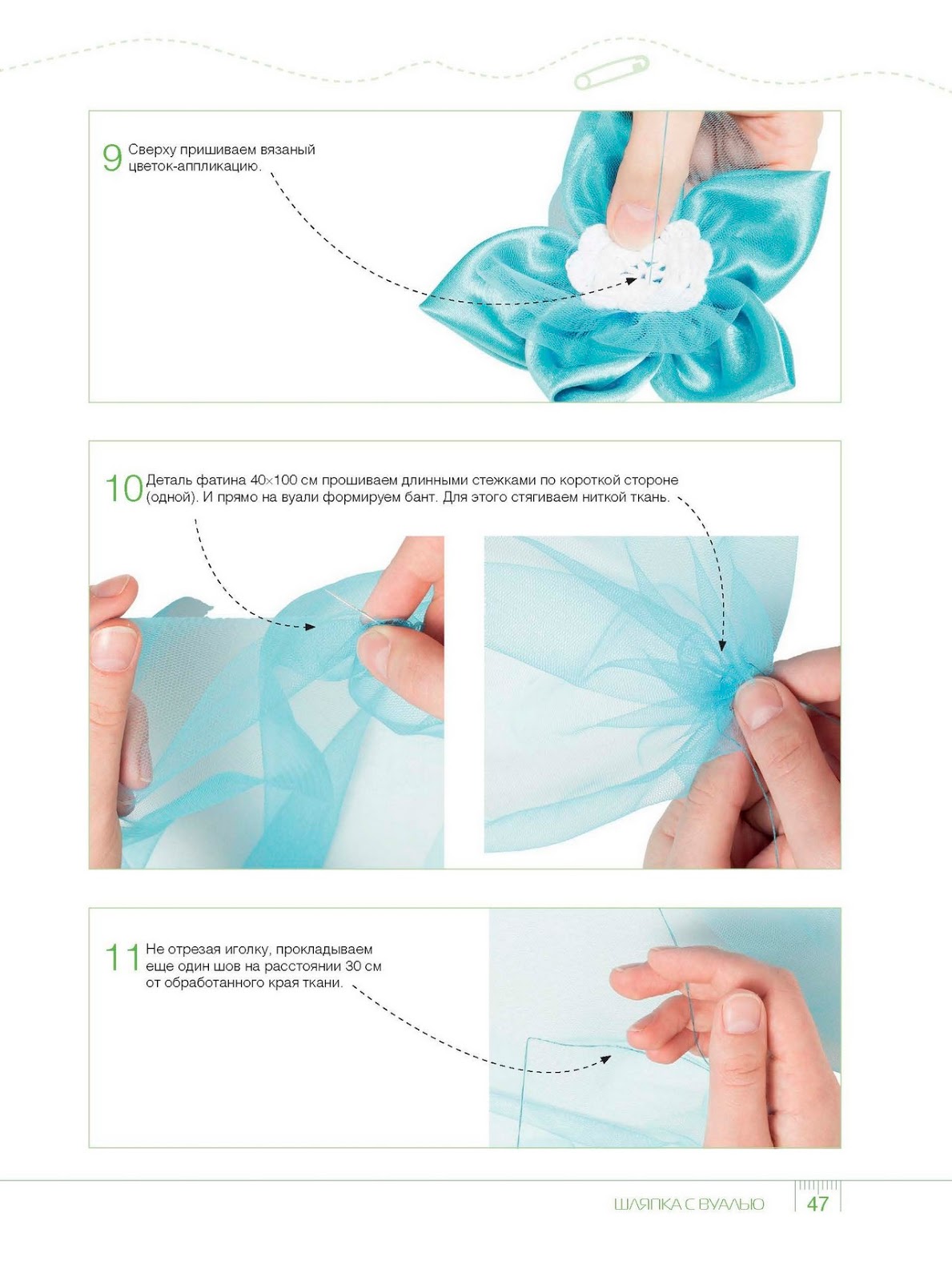 9 Сверху пришиваем вязаный цветок-аппликацию.

10 Деталь фатина 40×100 см прошиваем длинными стежками по короткой стороне (одной). И прямо на вуали формируем бант. Для этого стягиваем ниткой ткань.

11 Не отрезая иголку, прокладываем еще один шов на расстоянии 30 см от обработанного края ткани.

ШЛЯПКА С ВУАЛЬЮ 47