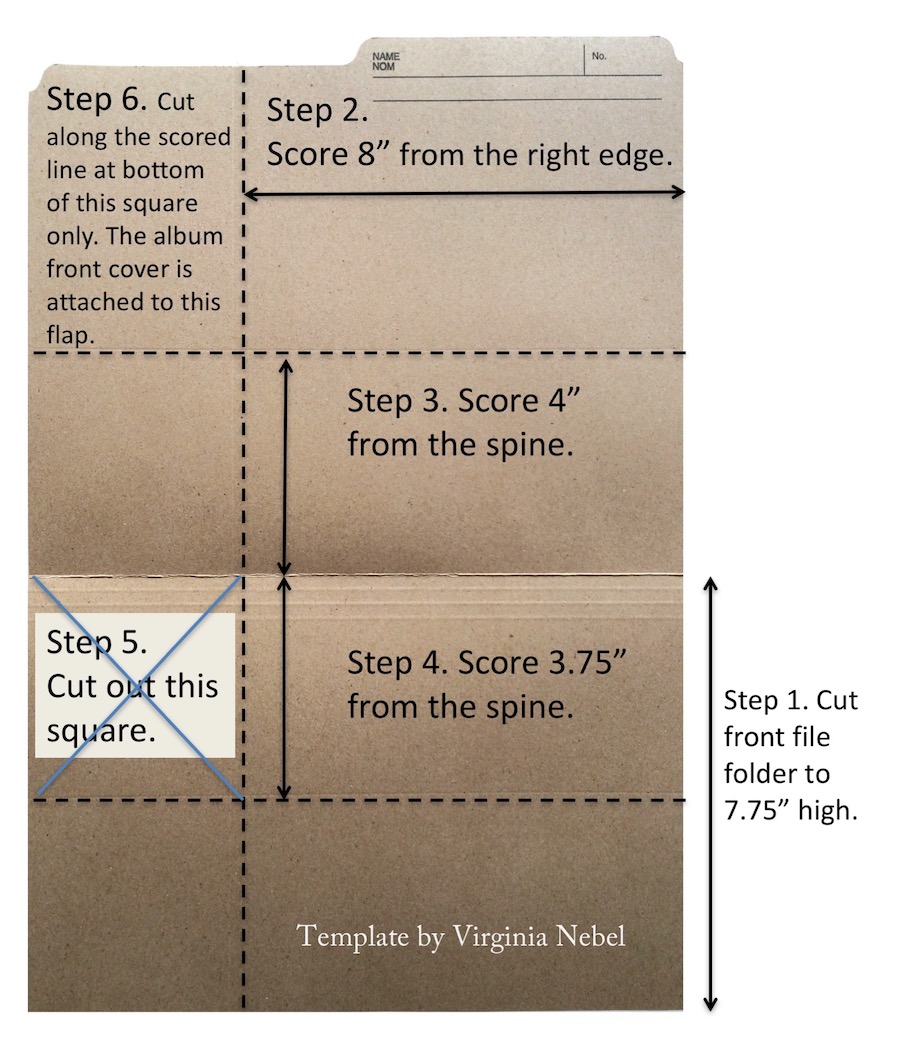 NAME
NOM

No.

Step 6. Cut along the scored line at bottom of this square only. The album front cover is attached to this flap.

Step 2.
Score 8” from the right edge.

Step 3. Score 4” from the spine.

Step 5.
Cut out this square.

Step 4. Score 3.75” from the spine.

Step 1. Cut front file folder to 7.75” high.

Template by Virginia Nebel