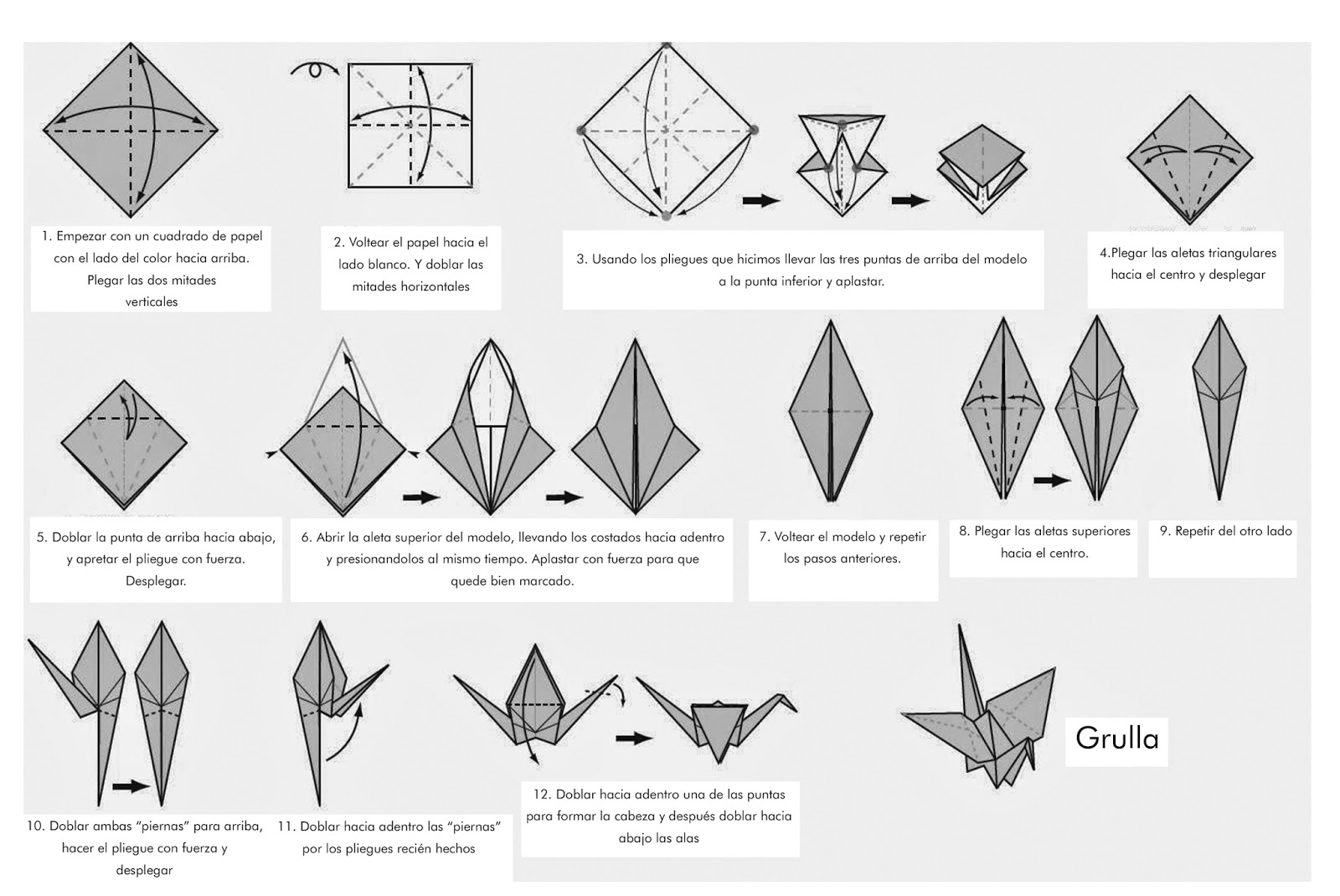 1. Empezar con un cuadrado de papel con el lado del color hacia arriba. Plegar las dos mitades verticales

2. Voltear el papel hacia el lado blanco. Y doblar las mitades horizontales

3. Usando los pliegues que hicimos llevar las tres puntas de arriba del modelo a la punta inferior y aplastar.

4.Plegar las aletas triangulares hacia el centro y desplegar

5. Doblar la punta de arriba hacia abajo, y apretar el pliegue con fuerza. Desplegar.

6. Abrir la aleta superior del modelo, llevando los costados hacia adentro y presionandolos al mismo tiempo. Aplastar con fuerza para que quede bien marcado.

7. Voltear el modelo y repetir los pasos anteriores.

8. Plegar las aletas superiores hacia el centro.

9. Repetir del otro lado

10. Doblar ambas "piernas" para arriba, hacer el pliegue con fuerza y desplegar

11. Doblar hacia adentro las "piernas" por los pliegues recién hechos

12. Doblar hacia adentro una de las puntas para formar la cabeza y después doblar hacia abajo las alas

Grulla