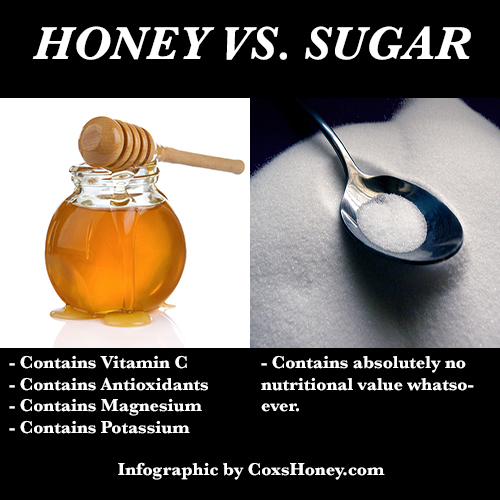 HONEY VS. SUGAR

- Contains Vitamin C
- Contains Antioxidants
- Contains Magnesium
- Contains Potassium

- Contains absolutely no nutritional value whatsoever.

Infographic by CoxsHoney.com