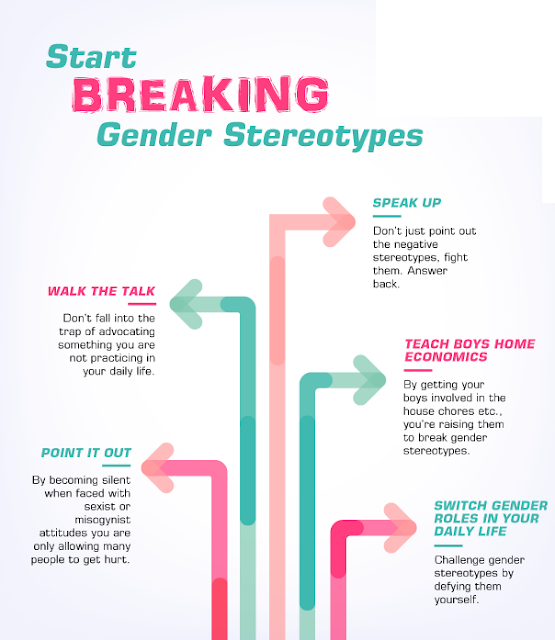 Start
BREAKING
Gender Stereotypes

SPEAK UP

Don't just point out the negative stereotypes, fight them. Answer back.

WALK THE TALK

Don't fall into the trap of advocating something you are not practicing in your daily life.

TEACH BOYS HOME ECONOMICS

By getting your boys involved in the house chores etc., you're raising them to break gender stereotypes.

POINT IT OUT

By becoming silent when faced with sexist or misogynist attitudes you are only allowing many people to get hurt.

SWITCH GENDER ROLES IN YOUR DAILY LIFE

Challenge gender stereotypes by defying them yourself.