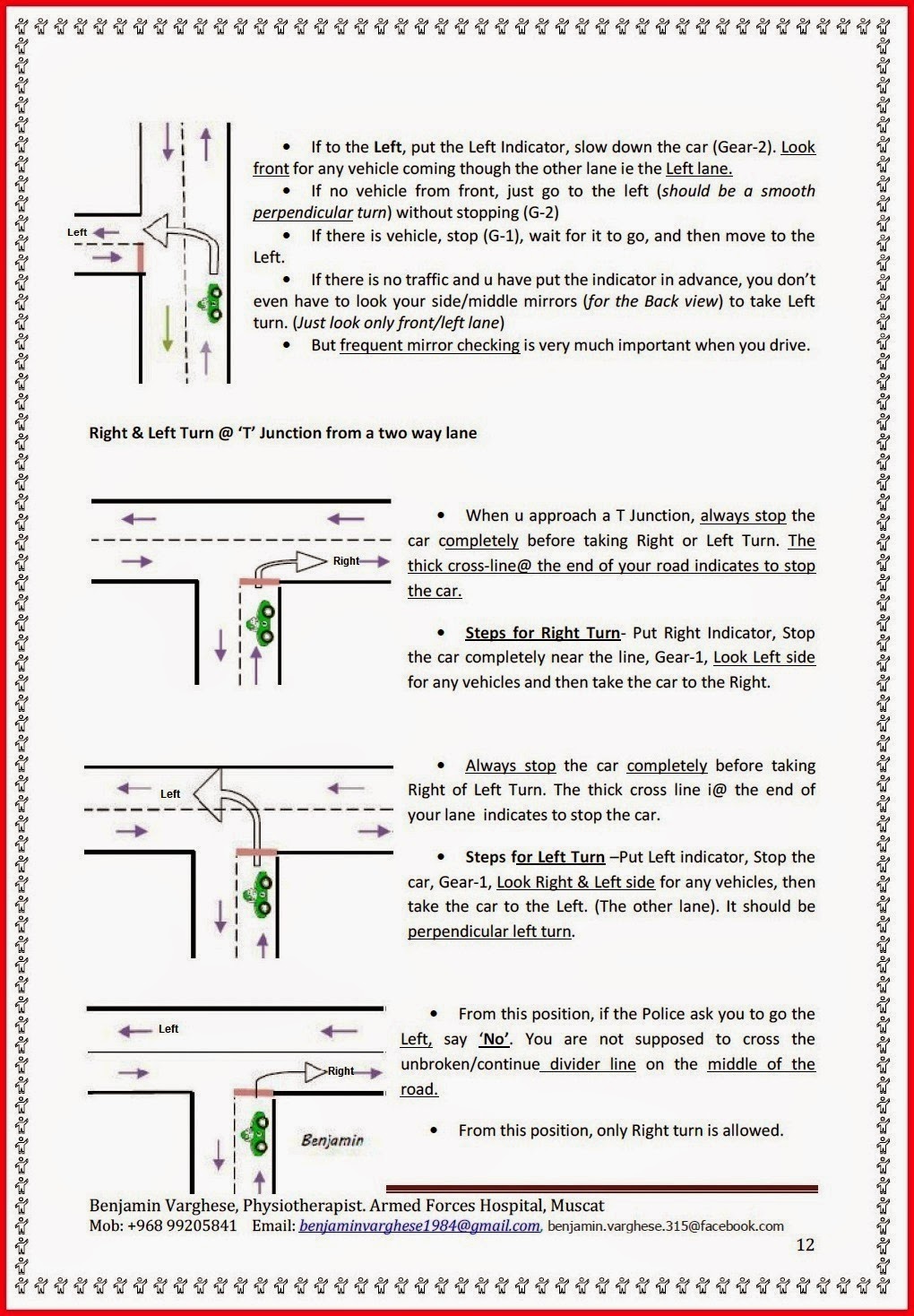 Left

• If to the Left, put the Left Indicator, slow down the car (Gear-2). Look front for any vehicle coming though the other lane ie the Left lane.

• If no vehicle from front, just go to the left (should be a smooth perpendicular turn) without stopping (G-2)

• If there is vehicle, stop (G-1), wait for it to go, and then move to the Left.

• If there is no traffic and u have put the indicator in advance, you don't even have to look your side/middle mirrors (for the Back view) to take Left turn. (Just look only front/left lane)

• But frequent mirror checking is very much important when you drive.

Right & Left Turn @ 'T' Junction from a two way lane

Right

• When u approach a T Junction, always stop the car completely before taking Right or Left Turn. The thick cross-line@ the end of your road indicates to stop the car.

• Steps for Right Turn- Put Right Indicator, Stop the car completely near the line, Gear-1, Look Left side for any vehicles and then take the car to the Right.

Left

• Always stop the car completely before taking Right of Left Turn. The thick cross line i@ the end of your lane indicates to stop the car.

• Steps for Left Turn –Put Left indicator, Stop the car, Gear-1, Look Right & Left side for any vehicles, then take the car to the Left. (The other lane). It should be perpendicular left turn.

Left

Right

Benjamin

• From this position, if the Police ask you to go the Left, say 'No'. You are not supposed to cross the unbroken/continue divider line on the middle of the road.

• From this position, only Right turn is allowed.

Benjamin Varghese, Physiotherapist. Armed Forces Hospital, Muscat
Mob: +968 99205841 Email: benjaminvarghese1984@gmail.com, benjamin.varghese.315@facebook.com

12