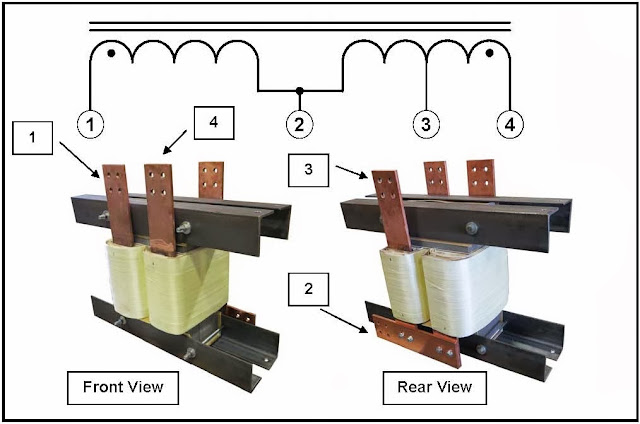 1
2
3
4

1
4
3
2

Front View
Rear View