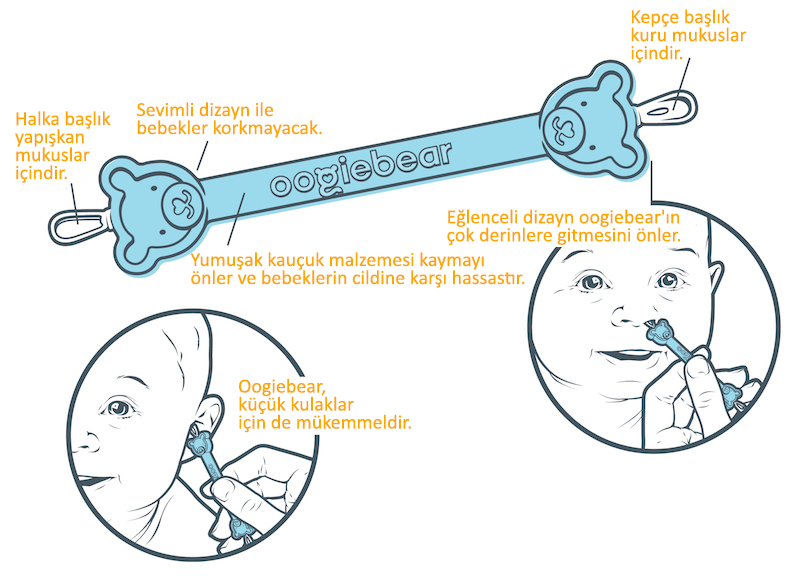 Kepçe başlık kuru mukuslar içindir.

Halka başlık yapışkan mukuslar içindir.

Sevimli dizayn ile bebekler korkmayacak.

oogiebear

Eğlenceli dizayn oogiebear'ın çok derinlere gitmesini önler.

Yumuşak kauçuk malzemesi kaymayı önler ve bebeklerin cildine karşı hassastır.

Oogiebear, küçük kulaklar için de mükemmeldir.